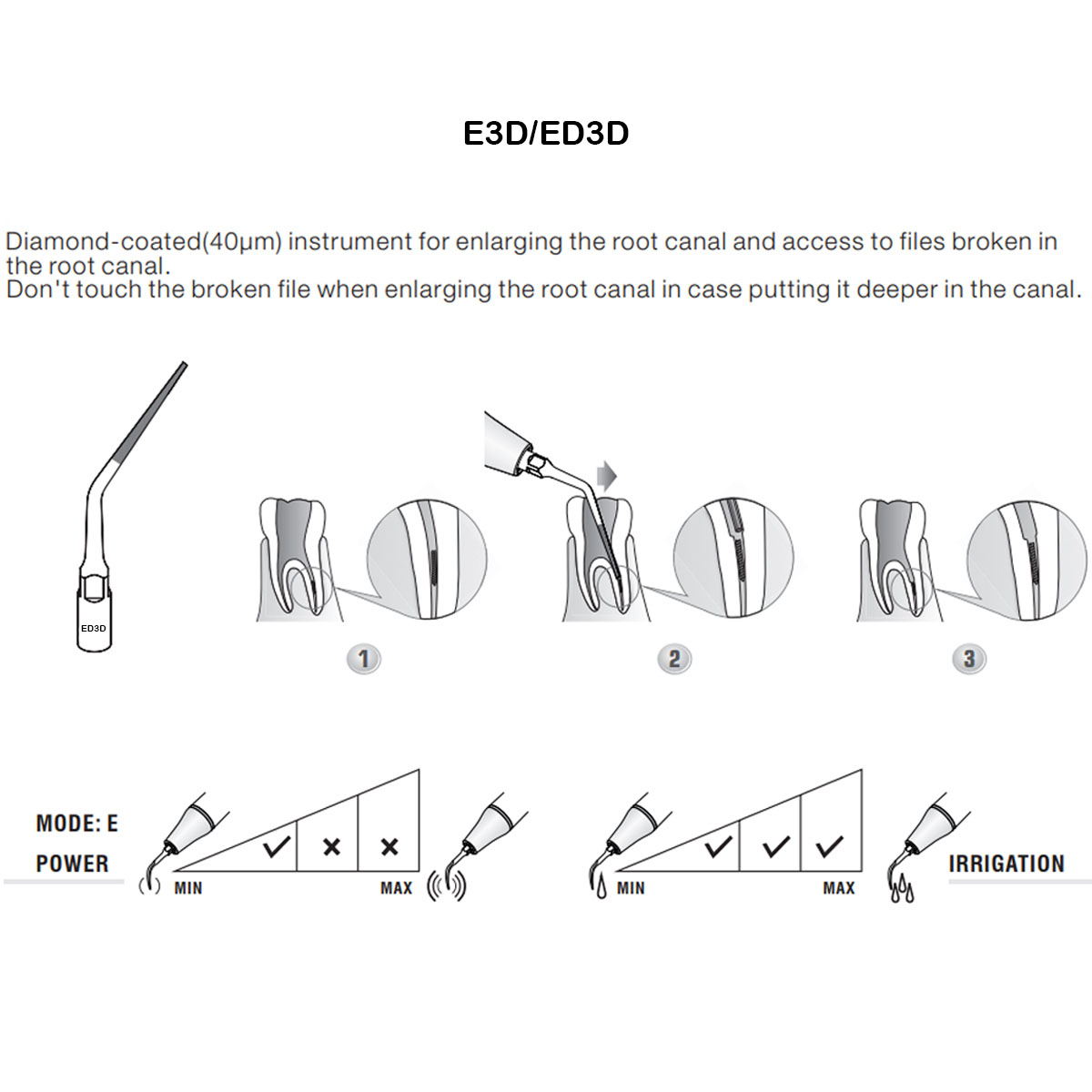 E3D/ED3D

Diamond-coated(40μm) instrument for enlarging the root canal and access to files broken in the root canal.
Don't touch the broken file when enlarging the root canal in case putting it deeper in the canal.

ED3D

1

2

3

MODE: E
POWER

✓ × ×

MIN MAX

✓ ✓ ✓

MIN MAX

IRRIGATION