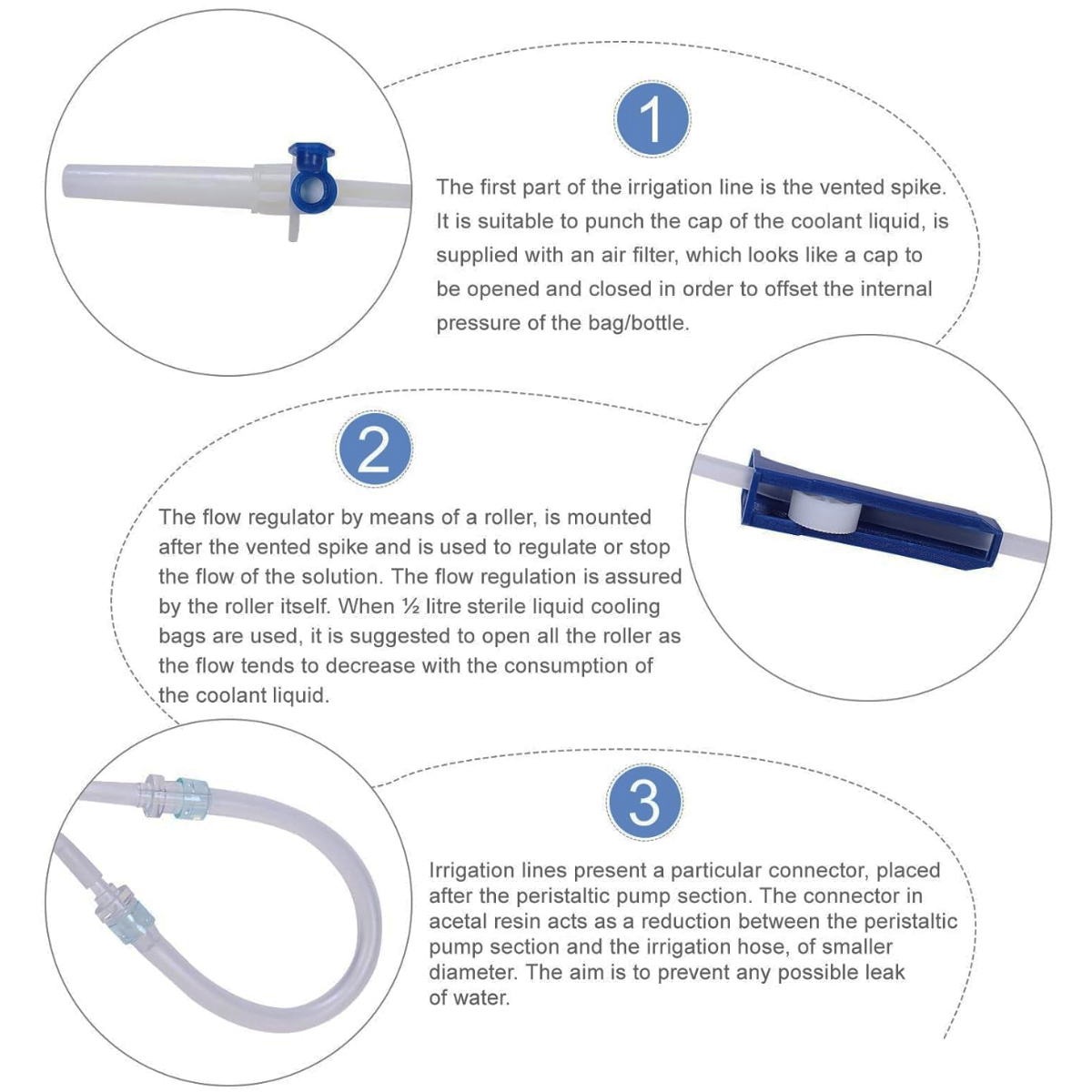 1

The first part of the irrigation line is the vented spike. It is suitable to punch the cap of the coolant liquid, is supplied with an air filter, which looks like a cap to be opened and closed in order to offset the internal pressure of the bag/bottle.

2

The flow regulator by means of a roller, is mounted after the vented spike and is used to regulate or stop the flow of the solution. The flow regulation is assured by the roller itself. When ½ litre sterile liquid cooling bags are used, it is suggested to open all the roller as the flow tends to decrease with the consumption of the coolant liquid.

3

Irrigation lines present a particular connector, placed after the peristaltic pump section. The connector in acetal resin acts as a reduction between the peristaltic pump section and the irrigation hose, of smaller diameter. The aim is to prevent any possible leak of water.