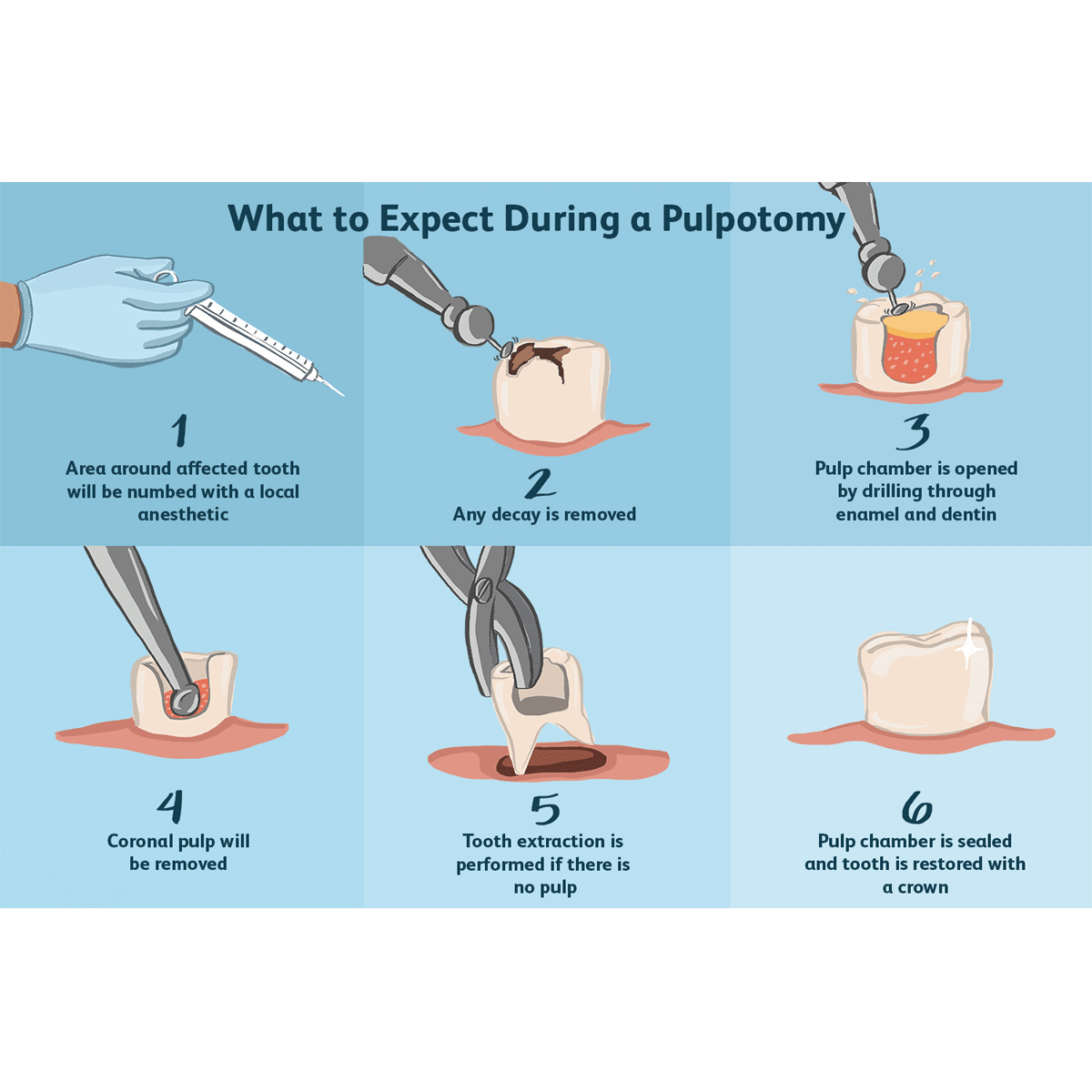 What to Expect During a Pulpotomy

1
Area around affected tooth will be numbed with a local anesthetic

2
Any decay is removed

3
Pulp chamber is opened by drilling through enamel and dentin

4
Coronal pulp will be removed

5
Tooth extraction is performed if there is no pulp

6
Pulp chamber is sealed and tooth is restored with a crown