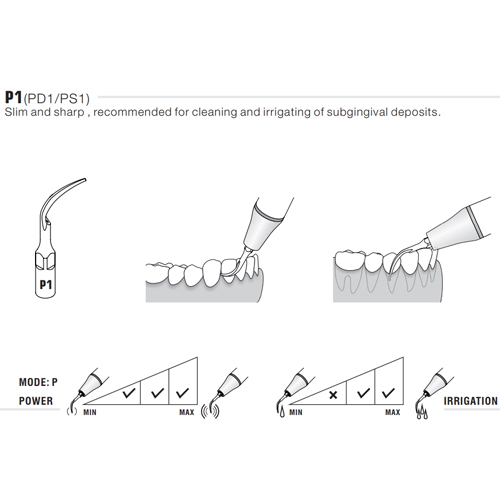 P1(PD1/PS1)
Slim and sharp , recommended for cleaning and irrigating of subgingival deposits.

P1

MODE: P
POWER
MIN ✓ ✓ ✓ MAX

MIN × ✓ ✓ MAX
IRRIGATION