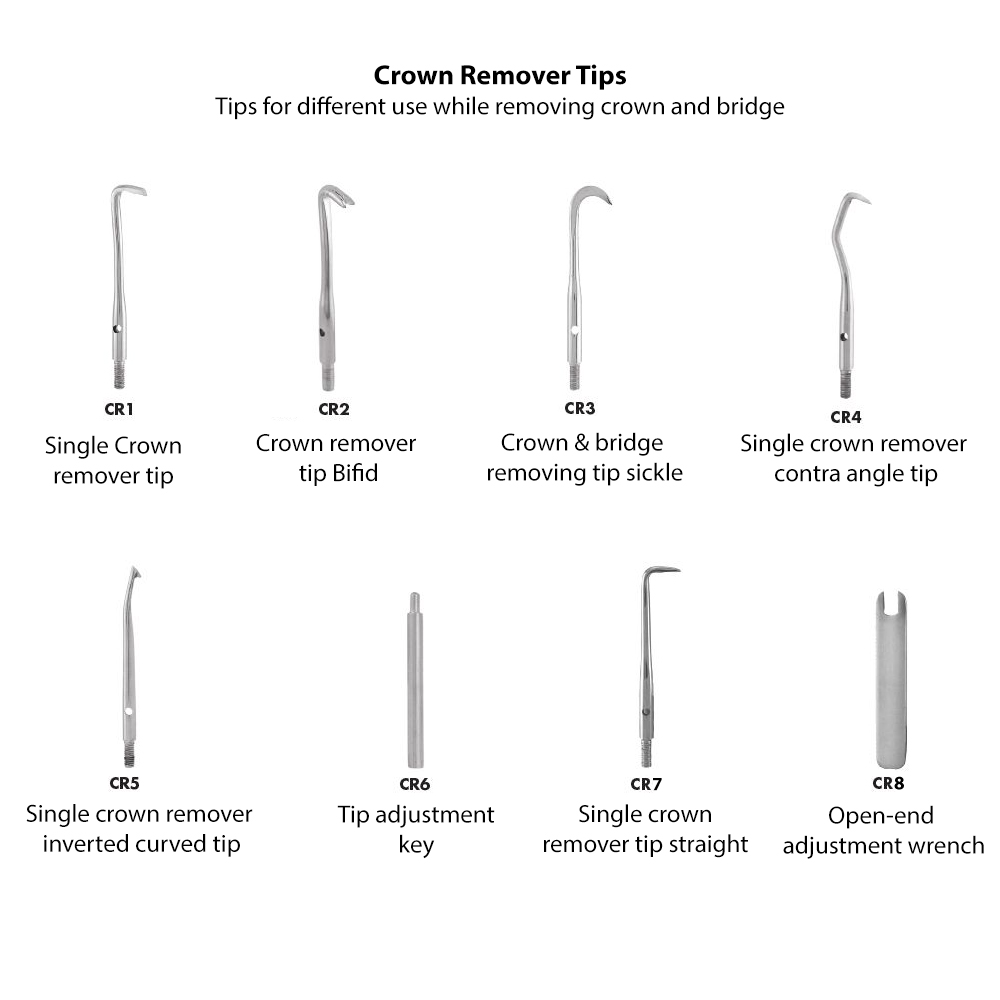 Crown Remover Tips
Tips for different use while removing crown and bridge

CR1
Single Crown remover tip

CR2
Crown remover tip Bifid

CR3
Crown & bridge removing tip sickle

CR4
Single crown remover contra angle tip

CR5
Single crown remover inverted curved tip

CR6
Tip adjustment key

CR7
Single crown remover tip straight

CR8
Open-end adjustment wrench