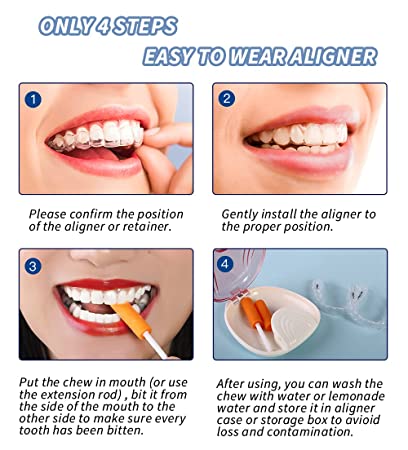 ONLY 4 STEPS
EASY TO WEAR ALIGNER

1

Please confirm the position of the aligner or retainer.

2

Gently install the aligner to the proper position.

3

Put the chew in mouth (or use the extension rod) , bit it from the side of the mouth to the other side to make sure every tooth has been bitten.

4

After using, you can wash the chew with water or lemonade water and store it in aligner case or storage box to avioid loss and contamination.