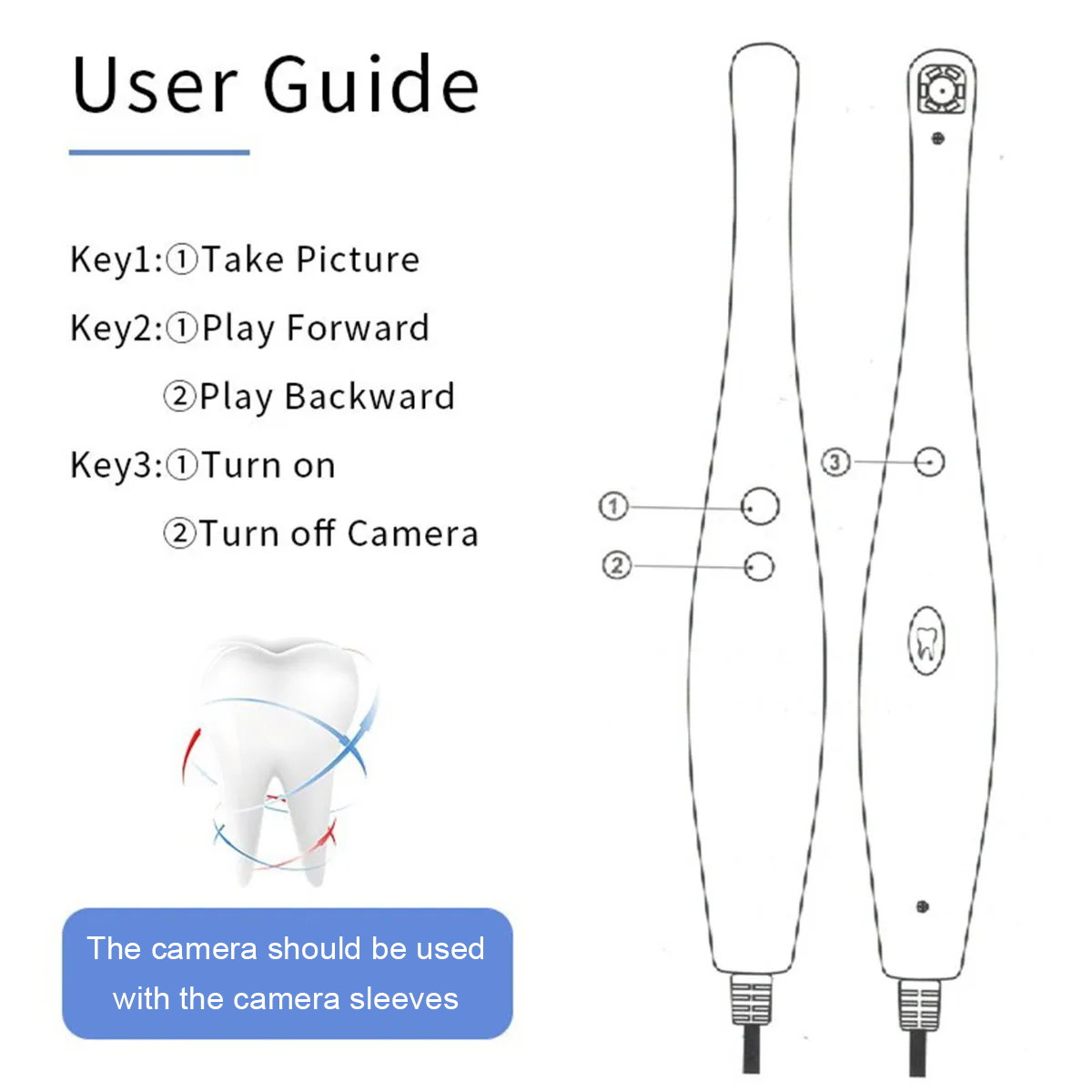 User Guide

Key1:①Take Picture

Key2:①Play Forward

②Play Backward

Key3:①Turn on

②Turn off Camera

The camera should be used with the camera sleeves

①

②

③