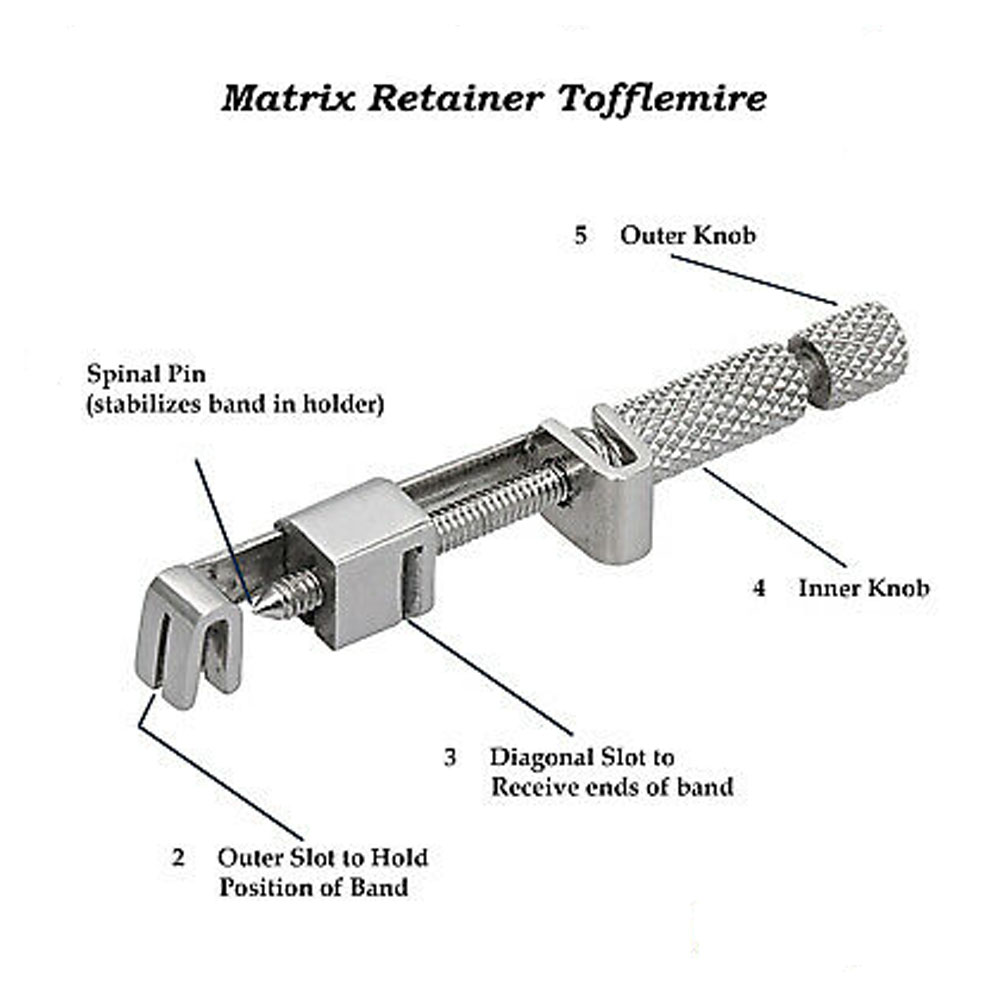 Matrix Retainer Tofflemire

5 Outer Knob

Spinal Pin
(stabilizes band in holder)

4 Inner Knob

3 Diagonal Slot to
Receive ends of band

2 Outer Slot to Hold
Position of Band