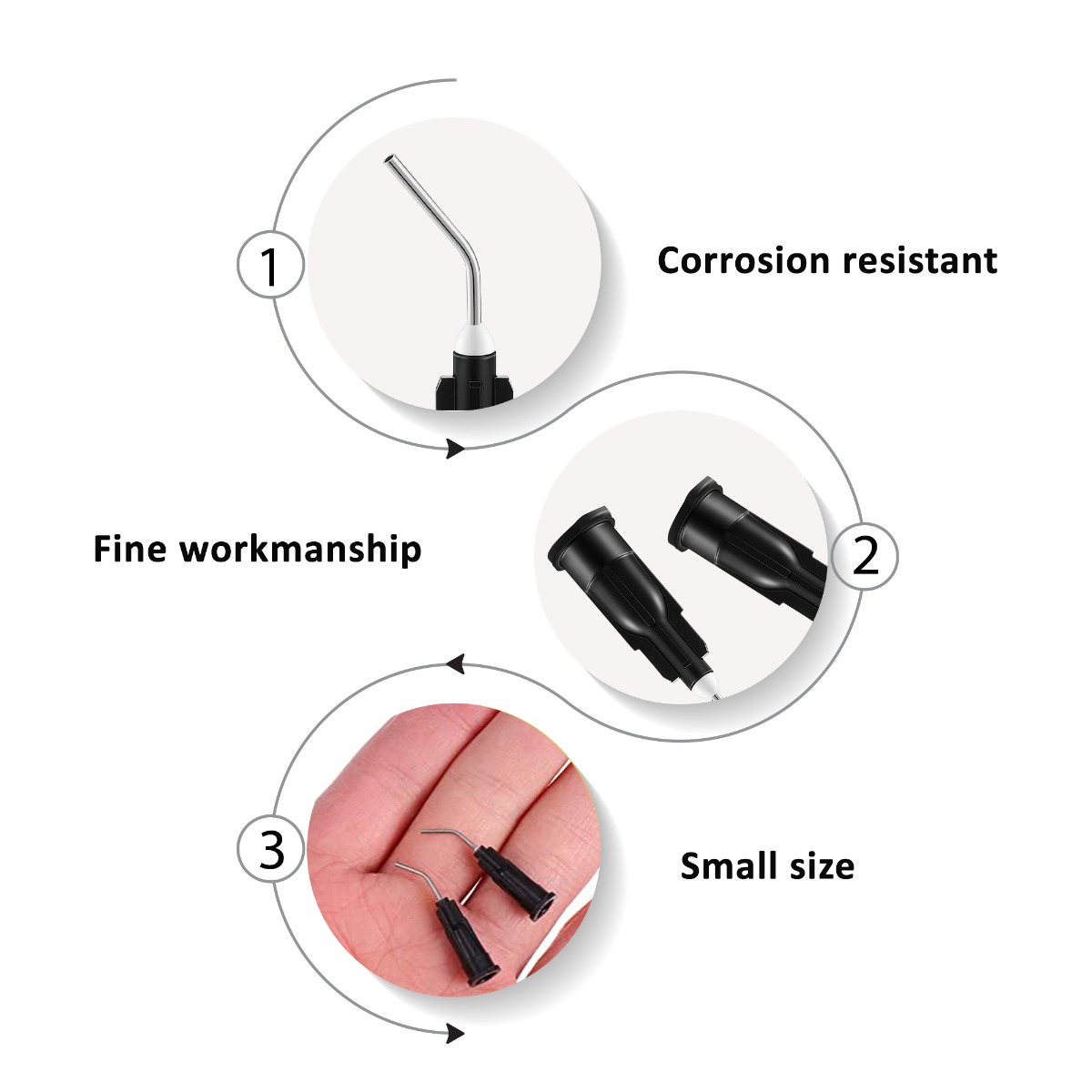 1

Corrosion resistant

Fine workmanship

2

3

Small size