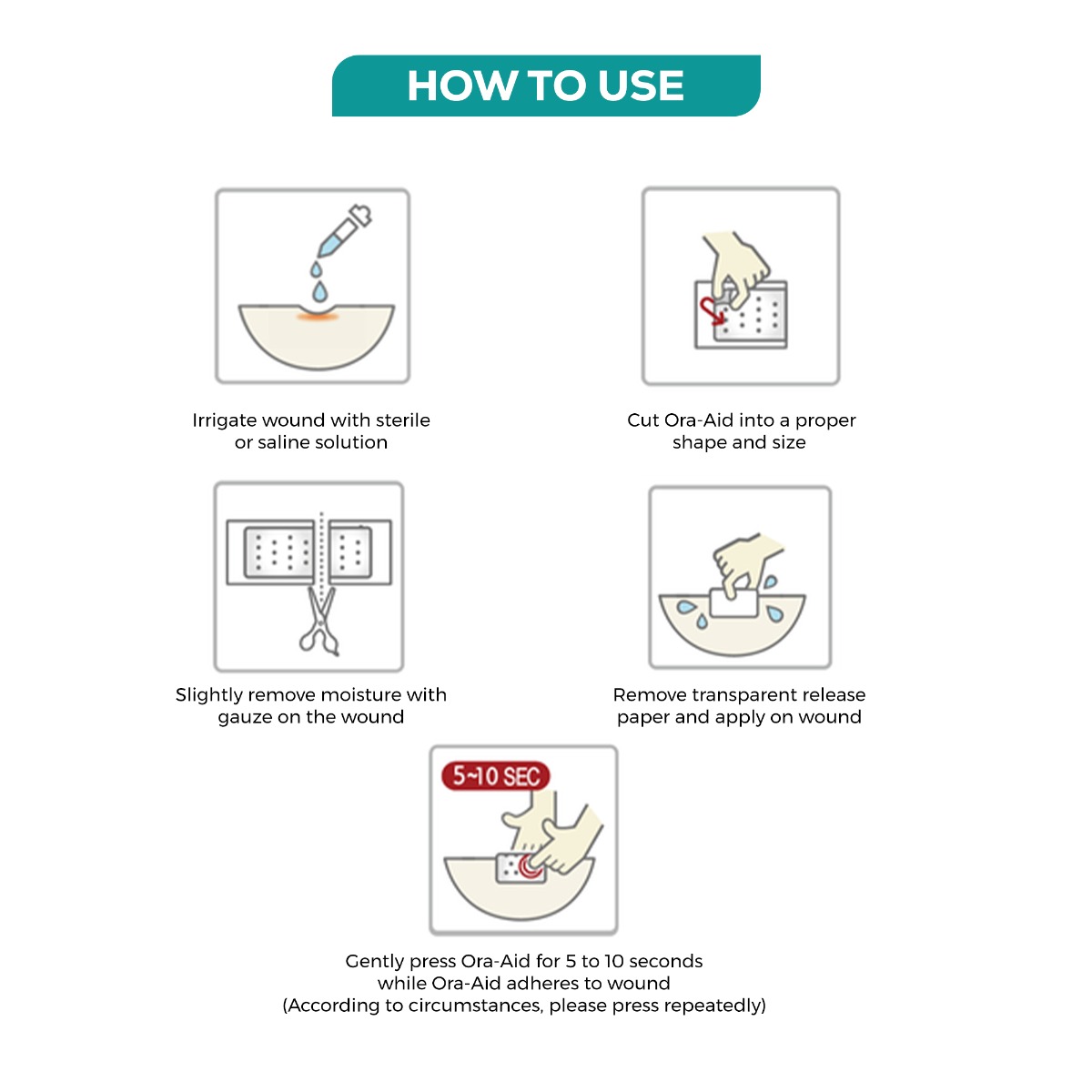 HOW TO USE

Irrigate wound with sterile or saline solution

Cut Ora-Aid into a proper shape and size

Slightly remove moisture with gauze on the wound

Remove transparent release paper and apply on wound

5~10 SEC

Gently press Ora-Aid for 5 to 10 seconds while Ora-Aid adheres to wound (According to circumstances, please press repeatedly)