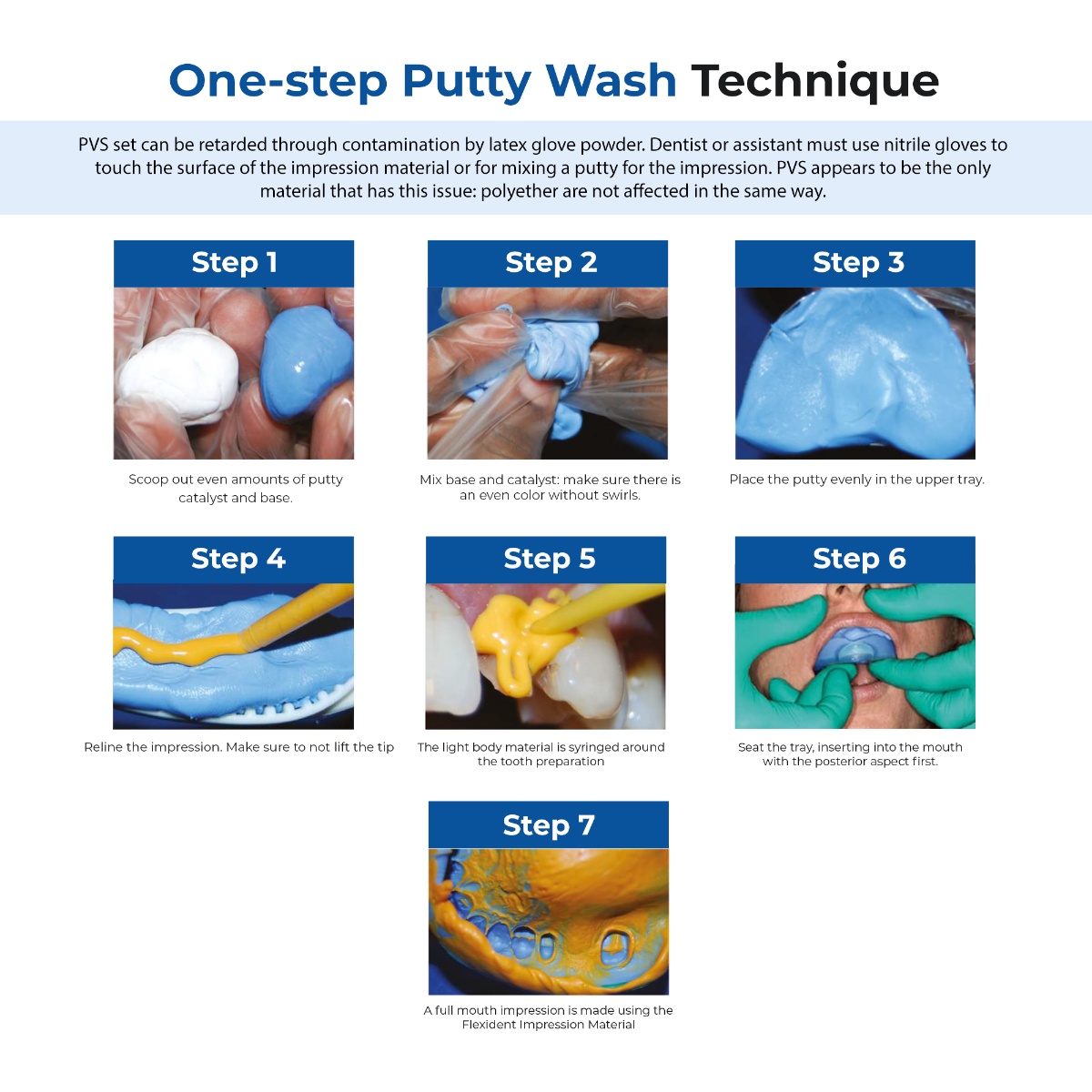 One-step Putty Wash Technique

PVS set can be retarded through contamination by latex glove powder. Dentist or assistant must use nitrile gloves to touch the surface of the impression material or for mixing a putty for the impression. PVS appears to be the only material that has this issue: polyether are not affected in the same way.

Step 1

Scoop out even amounts of putty catalyst and base.

Step 2

Mix base and catalyst: make sure there is an even color without swirls.

Step 3

Place the putty evenly in the upper tray.

Step 4

Reline the impression. Make sure to not lift the tip

Step 5

The light body material is syringed around the tooth preparation

Step 6

Seat the tray, inserting into the mouth with the posterior aspect first.

Step 7

A full mouth impression is made using the Flexident Impression Material