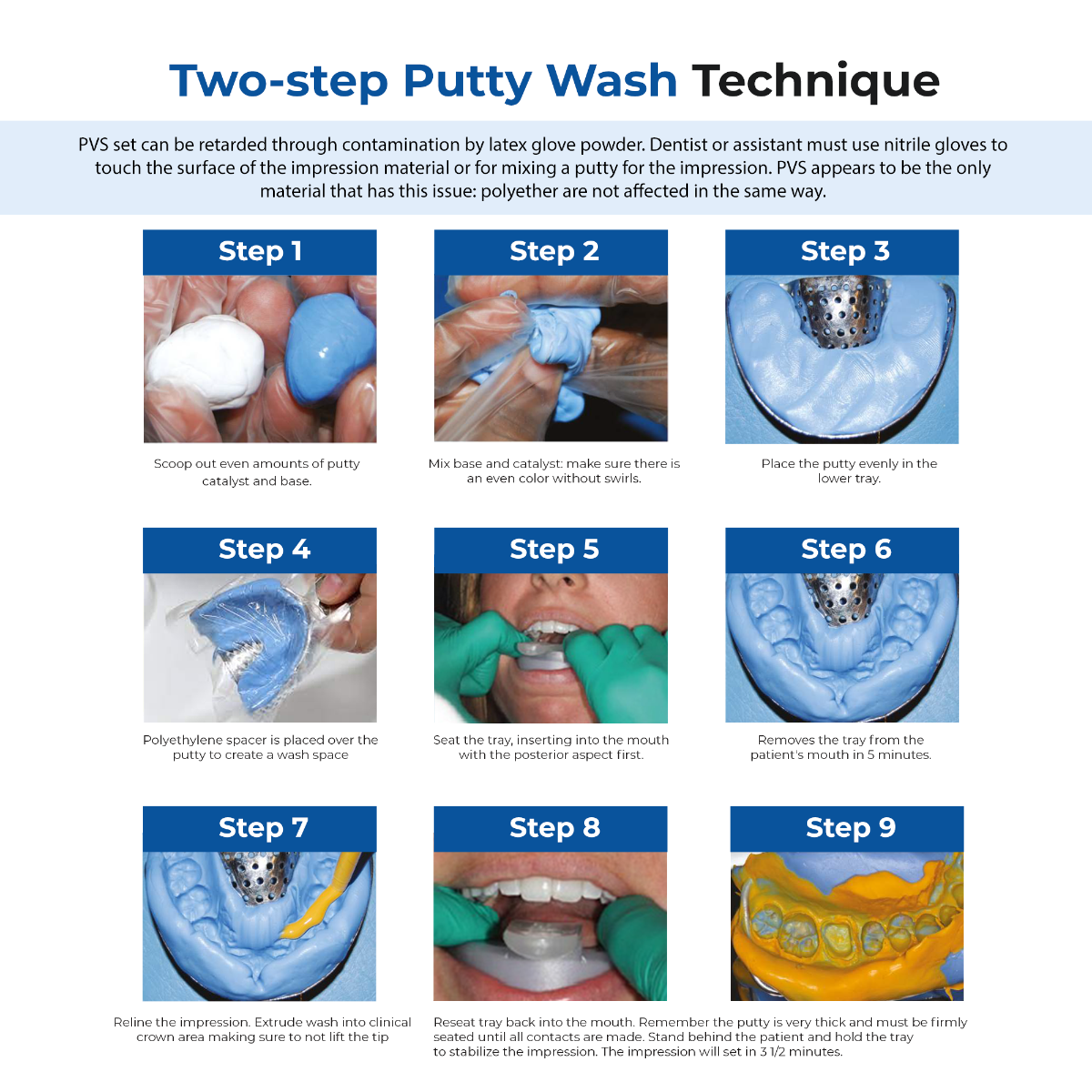 Two-step Putty Wash Technique

PVS set can be retarded through contamination by latex glove powder. Dentist or assistant must use nitrile gloves to touch the surface of the impression material or for mixing a putty for the impression. PVS appears to be the only material that has this issue: polyether are not affected in the same way.

Step 1

Scoop out even amounts of putty catalyst and base.

Step 2

Mix base and catalyst: make sure there is an even color without swirls.

Step 3

Place the putty evenly in the lower tray.

Step 4

Polyethylene spacer is placed over the putty to create a wash space

Step 5

Seat the tray, inserting into the mouth with the posterior aspect first.

Step 6

Removes the tray from the patient's mouth in 5 minutes.

Step 7

Reline the impression. Extrude wash into clinical crown area making sure to not lift the tip

Step 8

Step 9

Reseat tray back into the mouth. Remember the putty is very thick and must be firmly seated until all contacts are made. Stand behind the patient and hold the tray to stabilize the impression. The impression will set in 3 1/2 minutes.