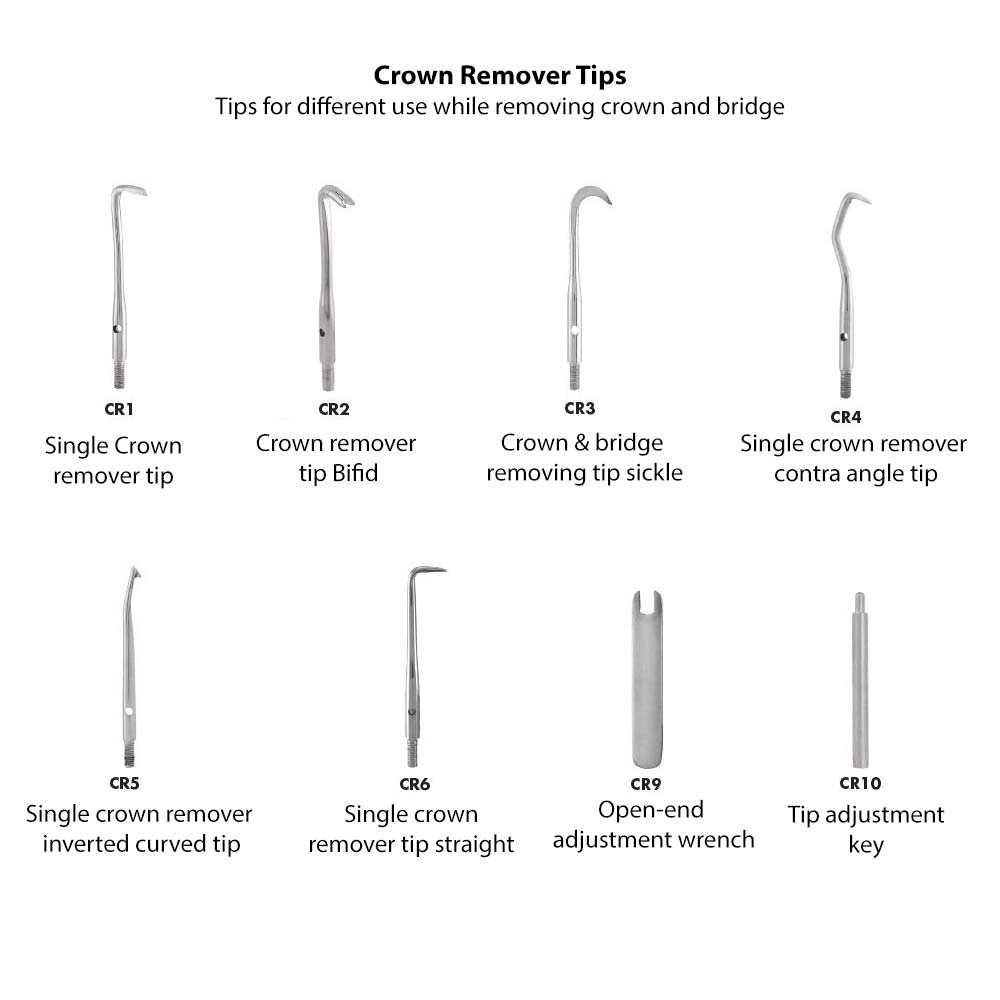 Crown Remover Tips
Tips for different use while removing crown and bridge

CR1
Single Crown remover tip

CR2
Crown remover tip Bifid

CR3
Crown & bridge removing tip sickle

CR4
Single crown remover contra angle tip

CR5
Single crown remover inverted curved tip

CR6
Single crown remover tip straight

CR9
Open-end adjustment wrench

CR10
Tip adjustment key