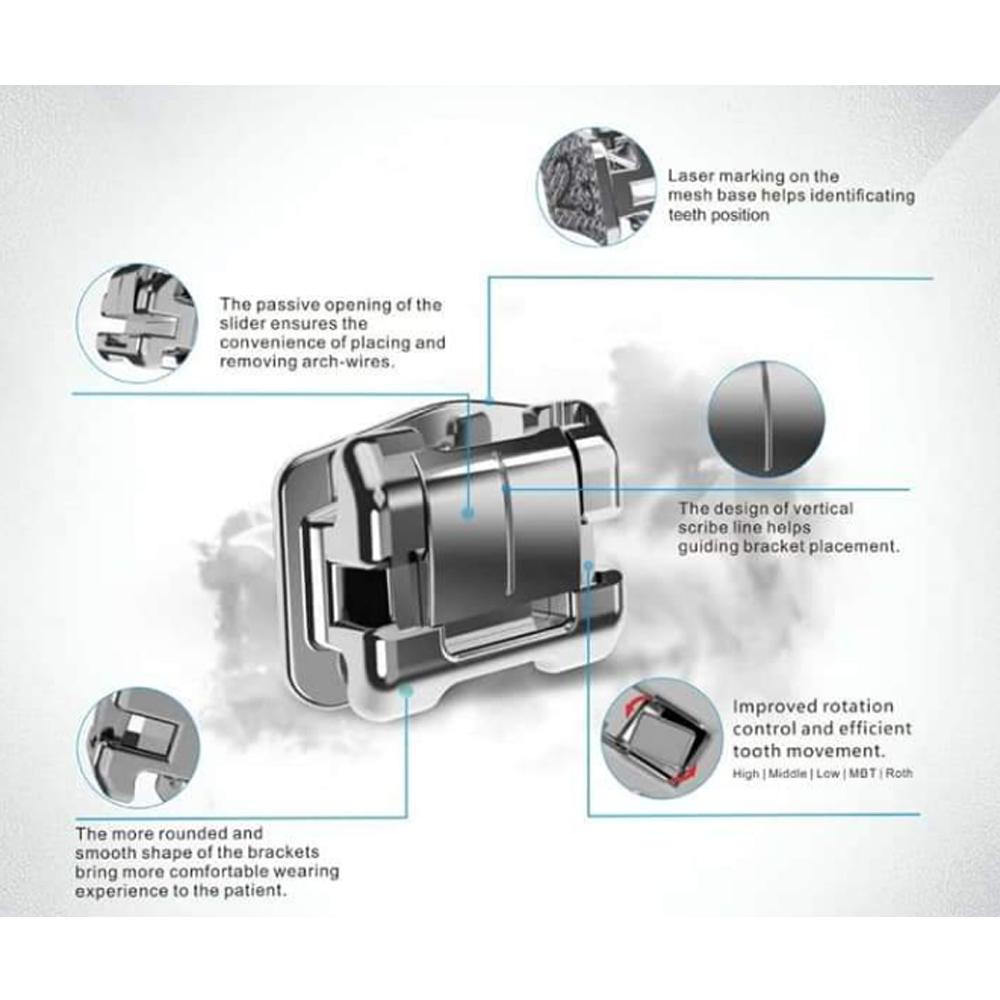 Laser marking on the mesh base helps identificating teeth position

The passive opening of the slider ensures the convenience of placing and removing arch-wires.

The design of vertical scribe line helps guiding bracket placement.

Improved rotation control and efficient tooth movement.
High | Middle | Low | MBT | Roth

The more rounded and smooth shape of the brackets bring more comfortable wearing experience to the patient.