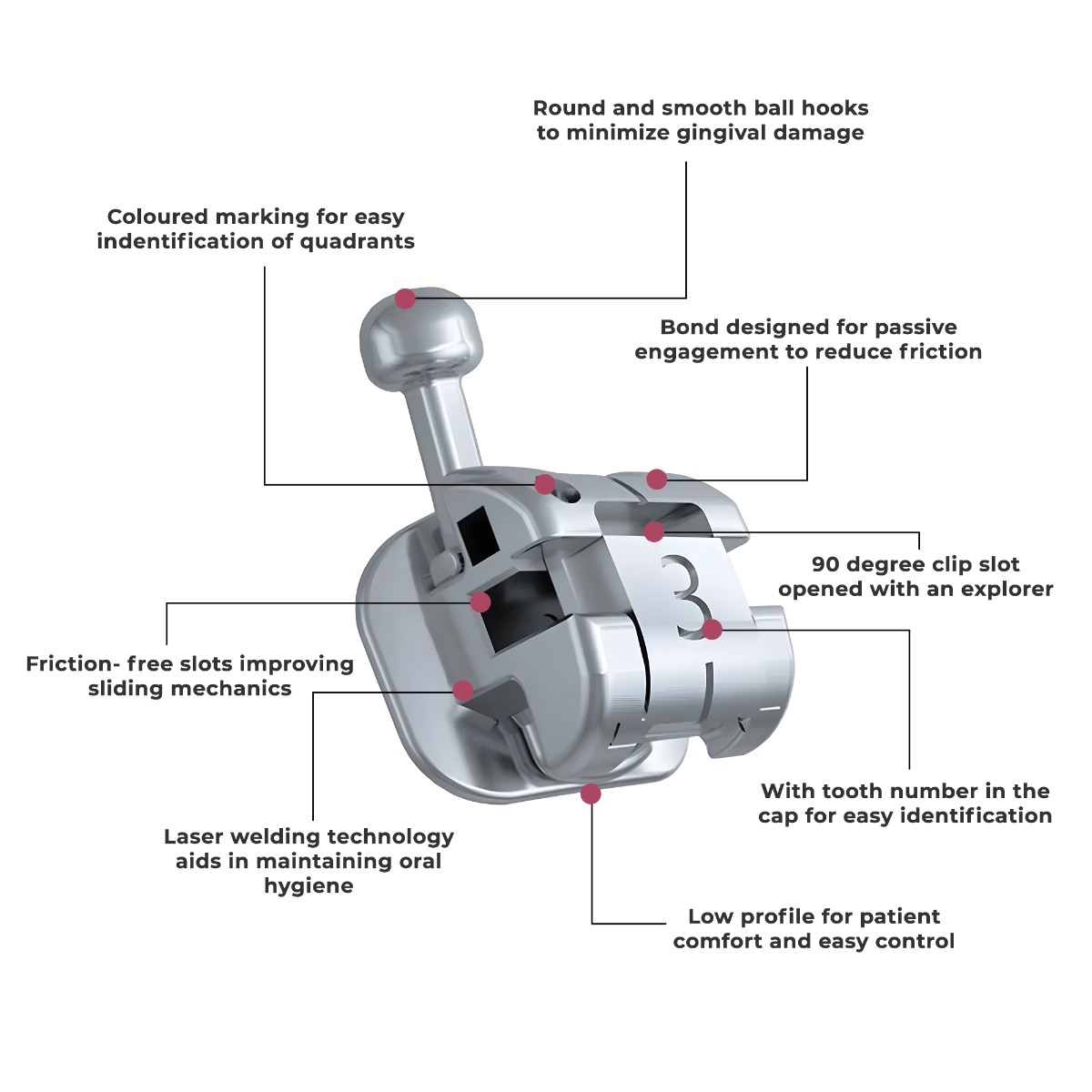 Round and smooth ball hooks to minimize gingival damage

Coloured marking for easy indentification of quadrants

Bond designed for passive engagement to reduce friction

90 degree clip slot opened with an explorer

3

Friction- free slots improving sliding mechanics

With tooth number in the cap for easy identification

Laser welding technology aids in maintaining oral hygiene

Low profile for patient comfort and easy control