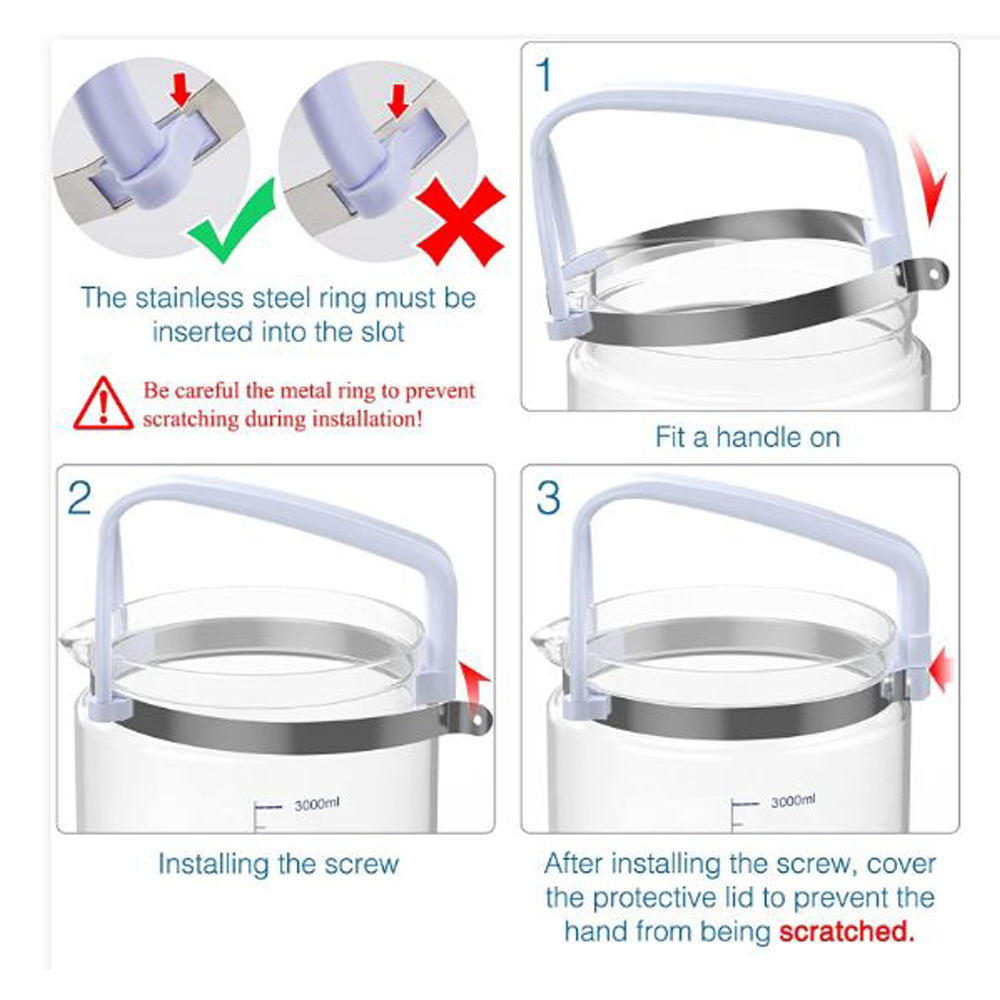 The stainless steel ring must be inserted into the slot

Be careful the metal ring to prevent scratching during installation!

1

Fit a handle on

2

3000ml

Installing the screw

3

3000ml

After installing the screw, cover the protective lid to prevent the hand from being scratched.