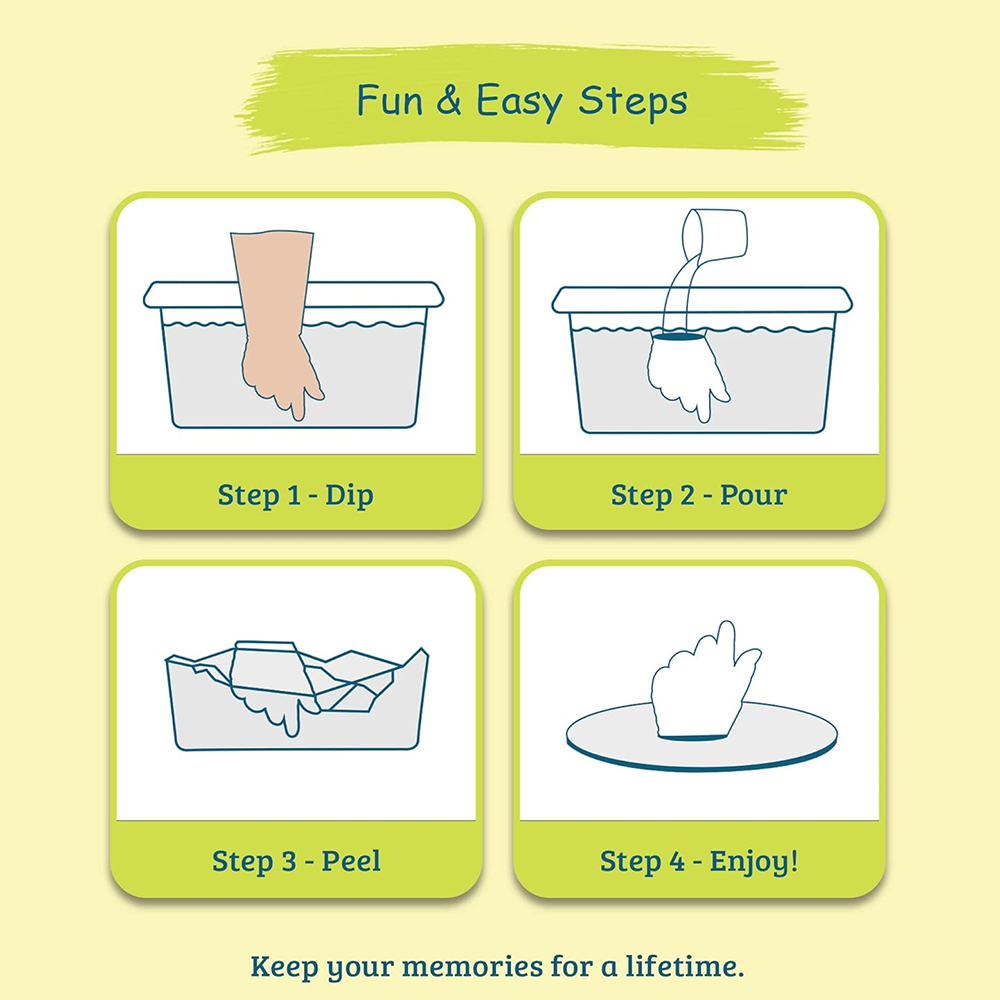 Fun & Easy Steps

Step 1 - Dip

Step 2 - Pour

Step 3 - Peel

Step 4 - Enjoy!

Keep your memories for a lifetime.