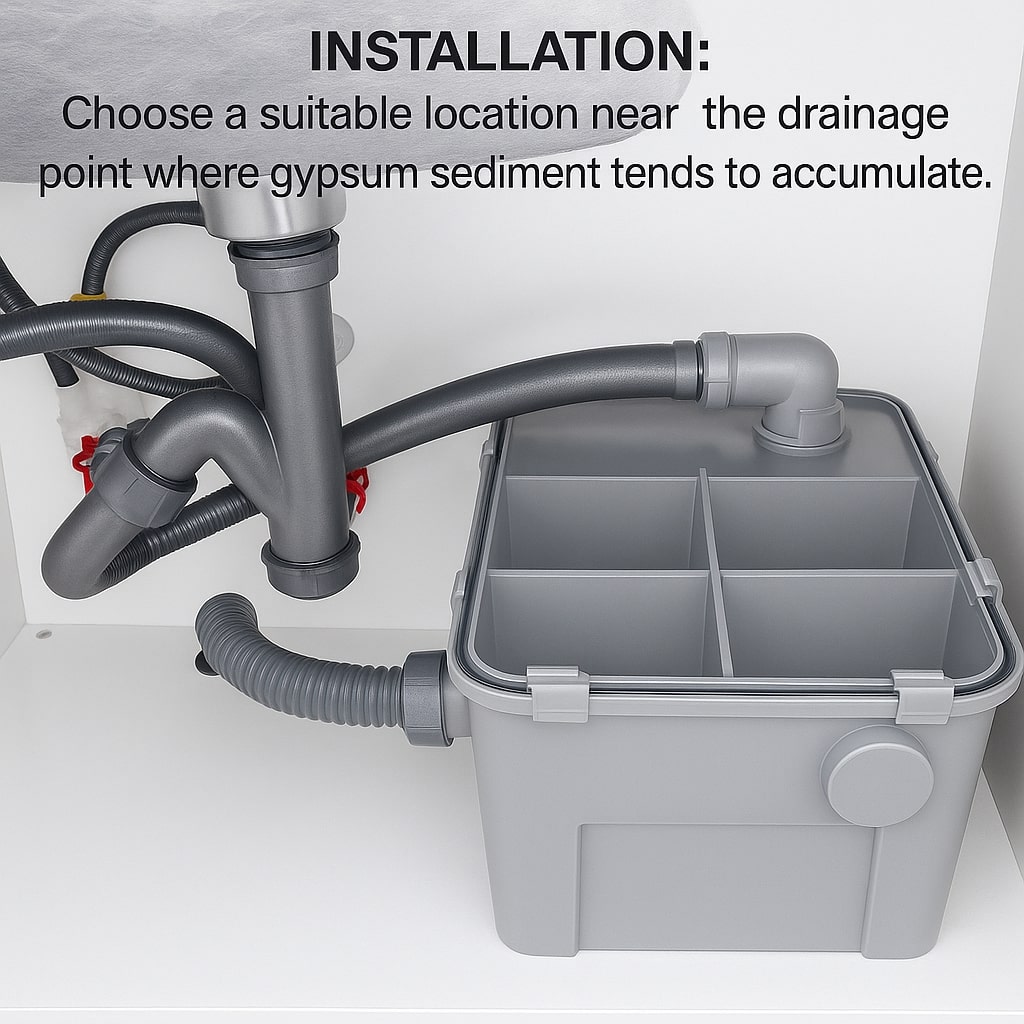 INSTALLATION:
Choose a suitable location near the drainage point where gypsum sediment tends to accumulate.