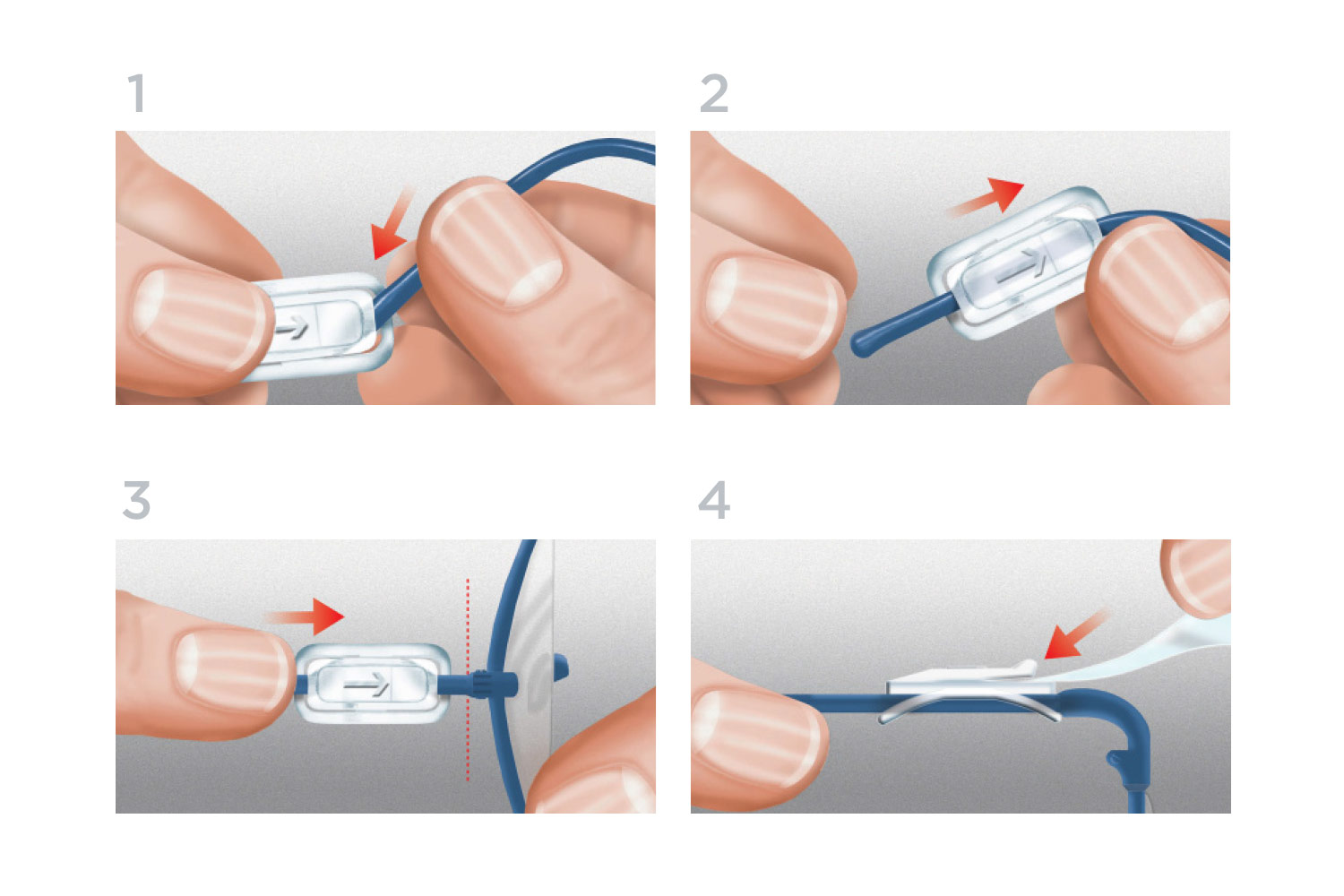 1

2

3

4