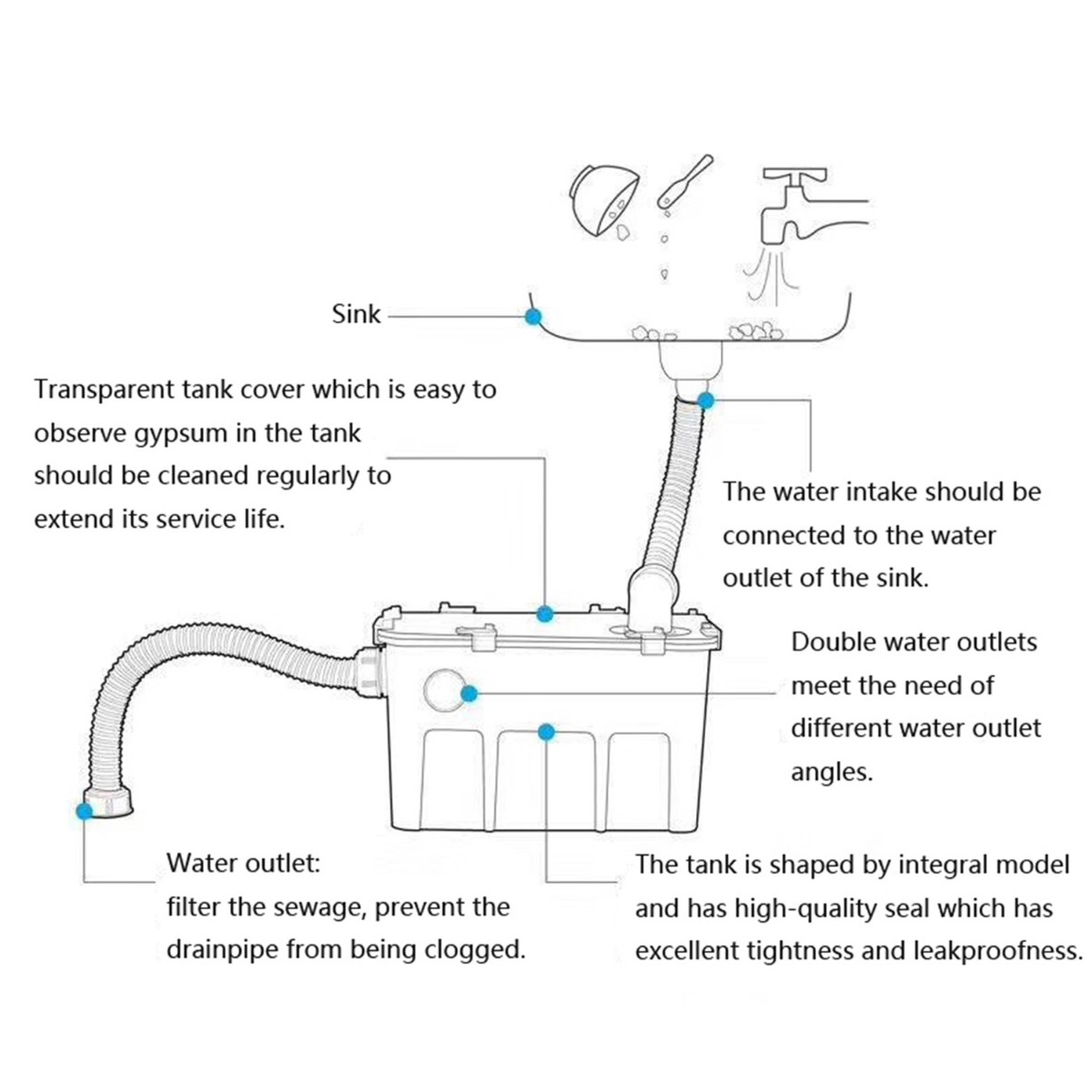 Sink

Transparent tank cover which is easy to observe gypsum in the tank should be cleaned regularly to extend its service life.

The water intake should be connected to the water outlet of the sink.

Double water outlets meet the need of different water outlet angles.

Water outlet:
filter the sewage, prevent the drainpipe from being clogged.

The tank is shaped by integral model and has high-quality seal which has excellent tightness and leakproofness.