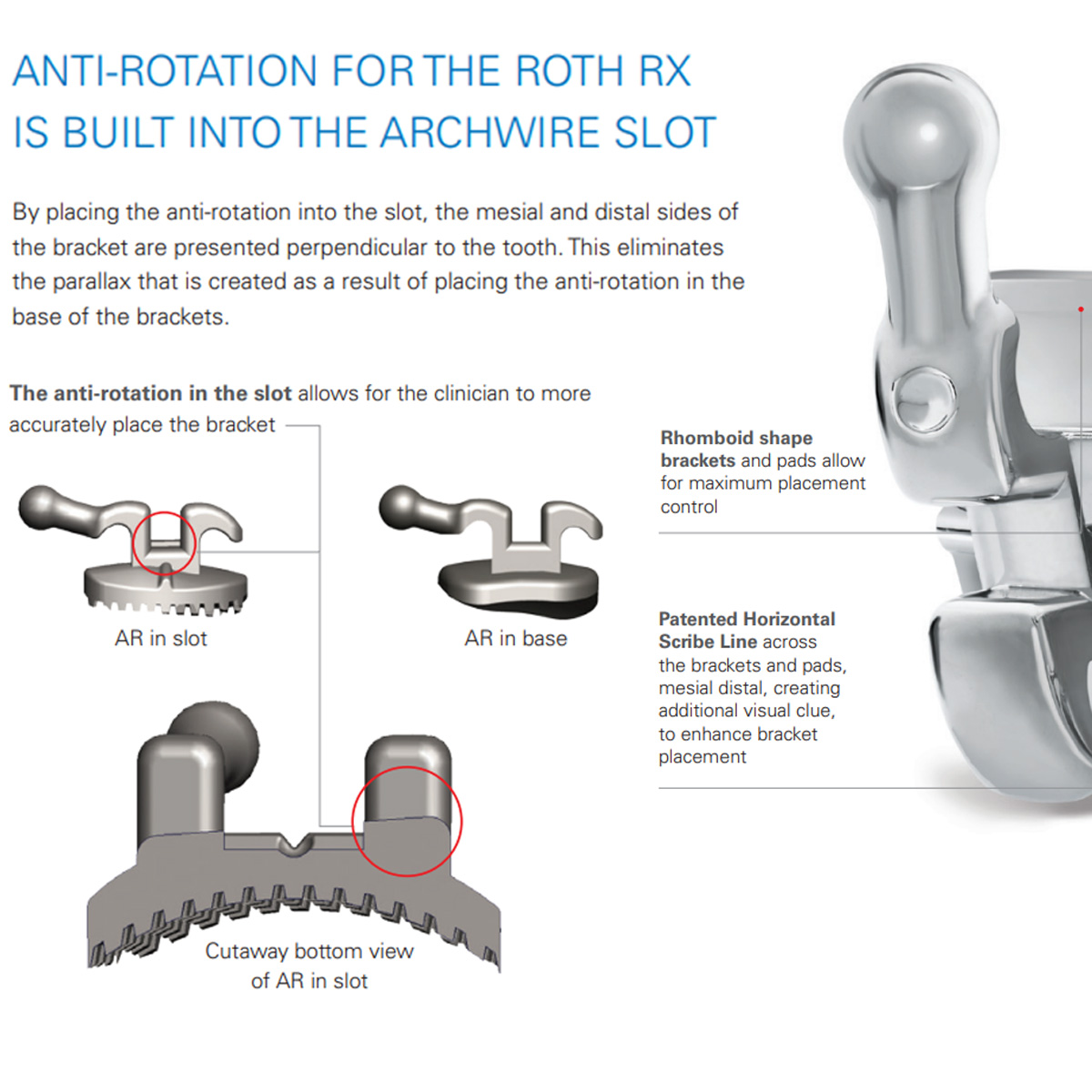 ANTI-ROTATION FOR THE ROTH RX IS BUILT INTO THE ARCHWIRE SLOT

By placing the anti-rotation into the slot, the mesial and distal sides of the bracket are presented perpendicular to the tooth. This eliminates the parallax that is created as a result of placing the anti-rotation in the base of the brackets.

The anti-rotation in the slot allows for the clinician to more accurately place the bracket

AR in slot

AR in base

Cutaway bottom view of AR in slot

Rhomboid shape brackets and pads allow for maximum placement control

Patented Horizontal Scribe Line across the brackets and pads, mesial distal, creating additional visual clue, to enhance bracket placement