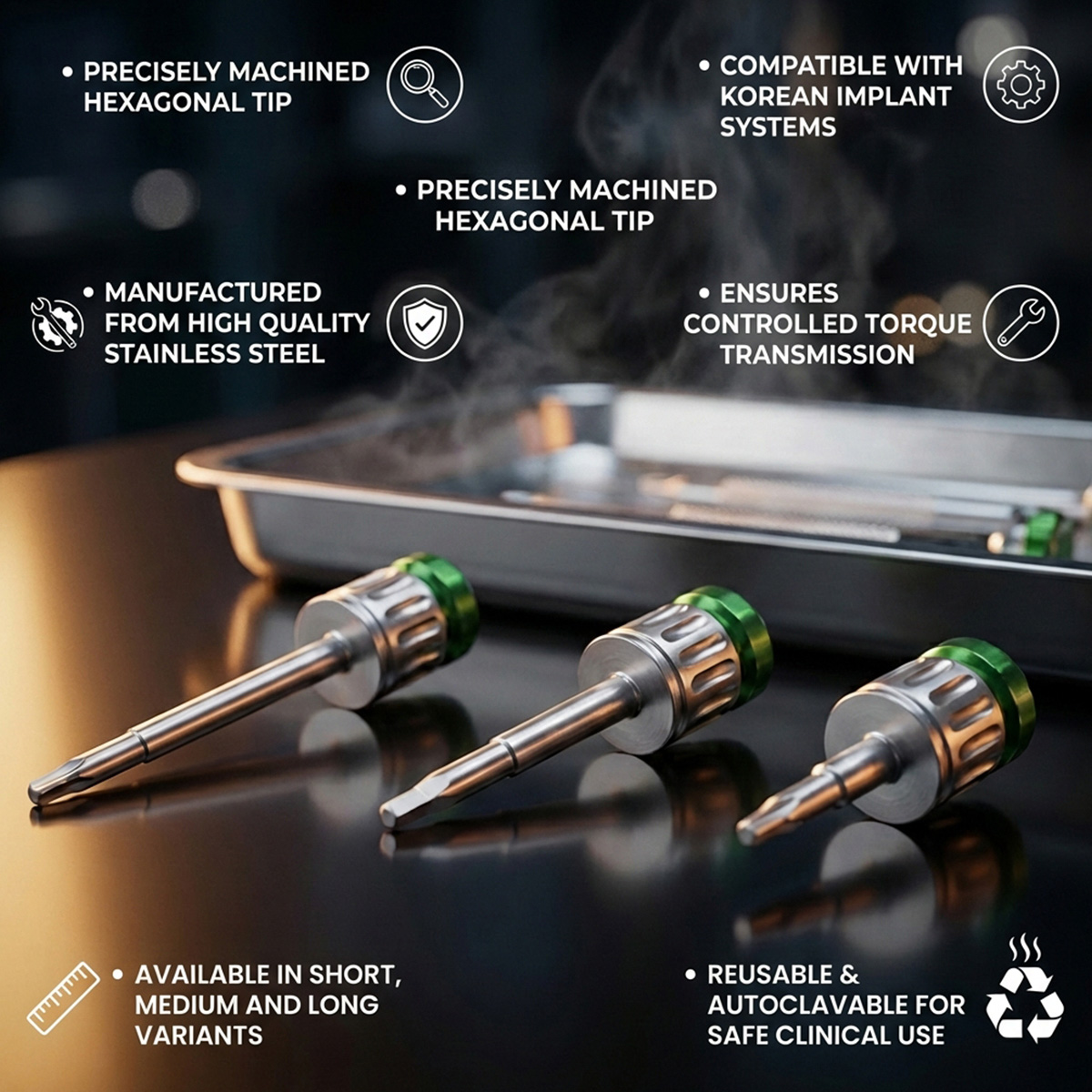 • PRECISELY MACHINED HEXAGONAL TIP

• COMPATIBLE WITH KOREAN IMPLANT SYSTEMS

• PRECISELY MACHINED HEXAGONAL TIP

• MANUFACTURED FROM HIGH QUALITY STAINLESS STEEL

• ENSURES CONTROLLED TORQUE TRANSMISSION

• AVAILABLE IN SHORT, MEDIUM AND LONG VARIANTS

• REUSABLE & AUTOCLAVABLE FOR SAFE CLINICAL USE