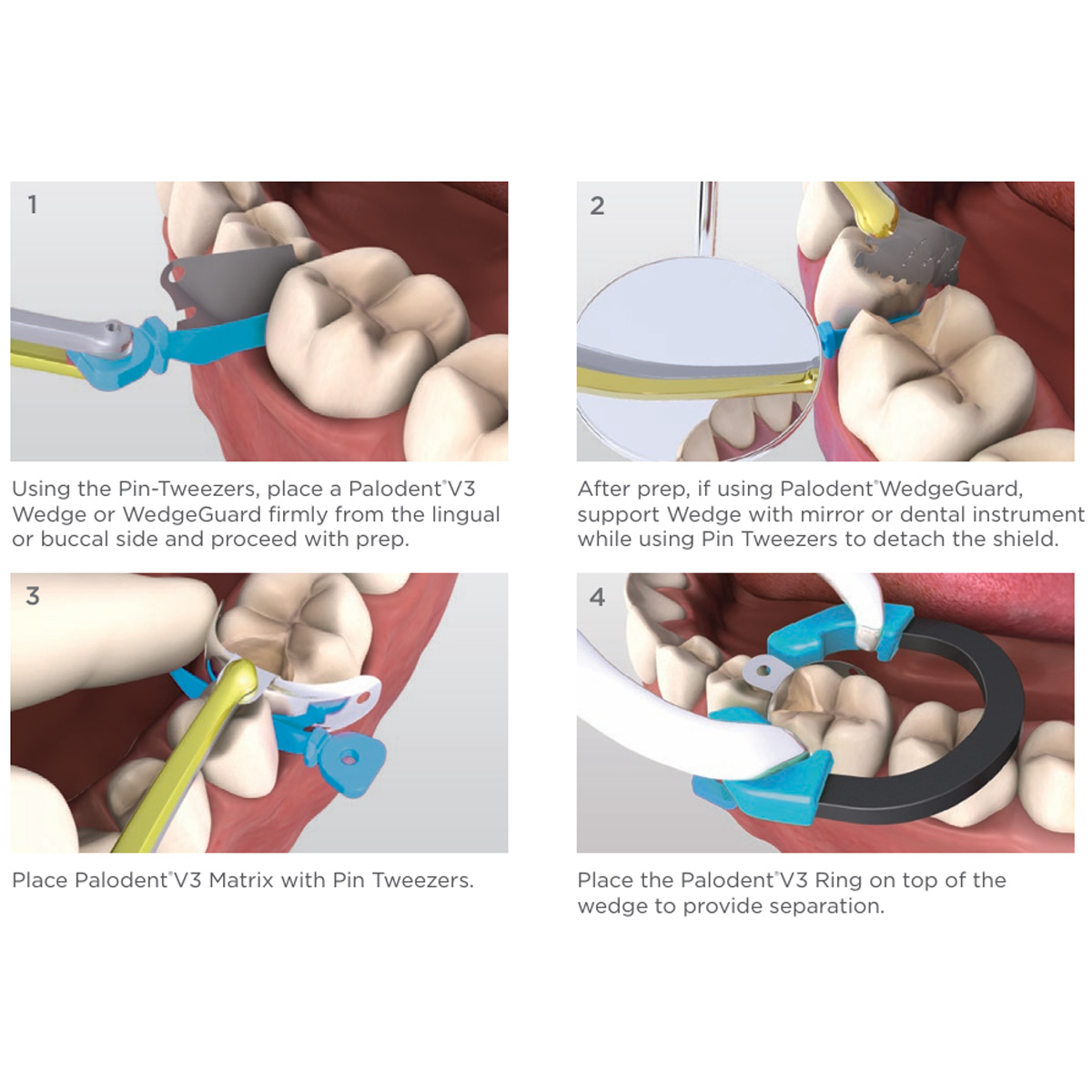 1

Using the Pin-Tweezers, place a Palodent® V3 Wedge or WedgeGuard firmly from the lingual or buccal side and proceed with prep.

2

After prep, if using Palodent® WedgeGuard, support Wedge with mirror or dental instrument while using Pin Tweezers to detach the shield.

3

Place Palodent® V3 Matrix with Pin Tweezers.

4

Place the Palodent® V3 Ring on top of the wedge to provide separation.