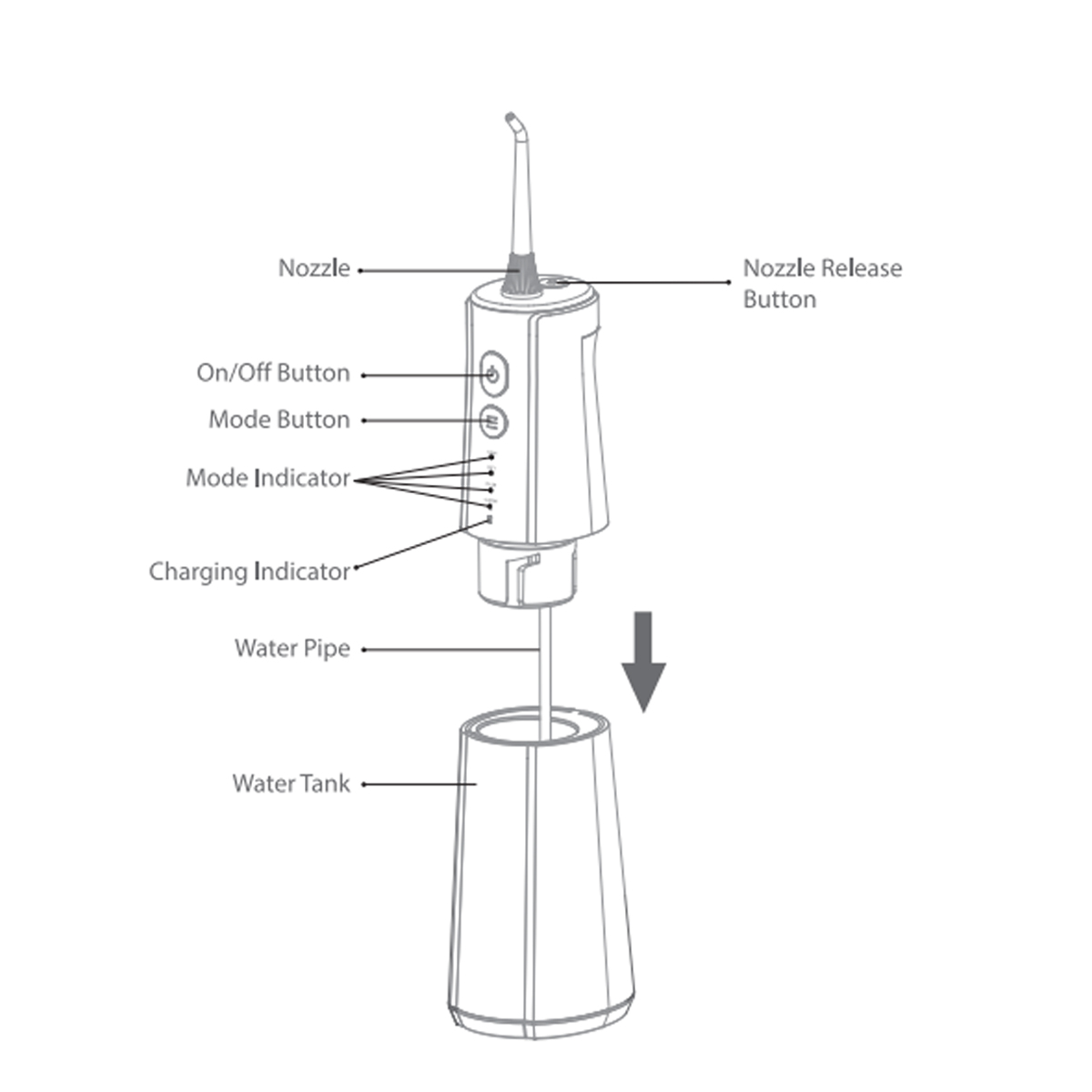 Nozzle

Nozzle Release Button

On/Off Button

Mode Button

Mode Indicator

Charging Indicator

Water Pipe

Water Tank