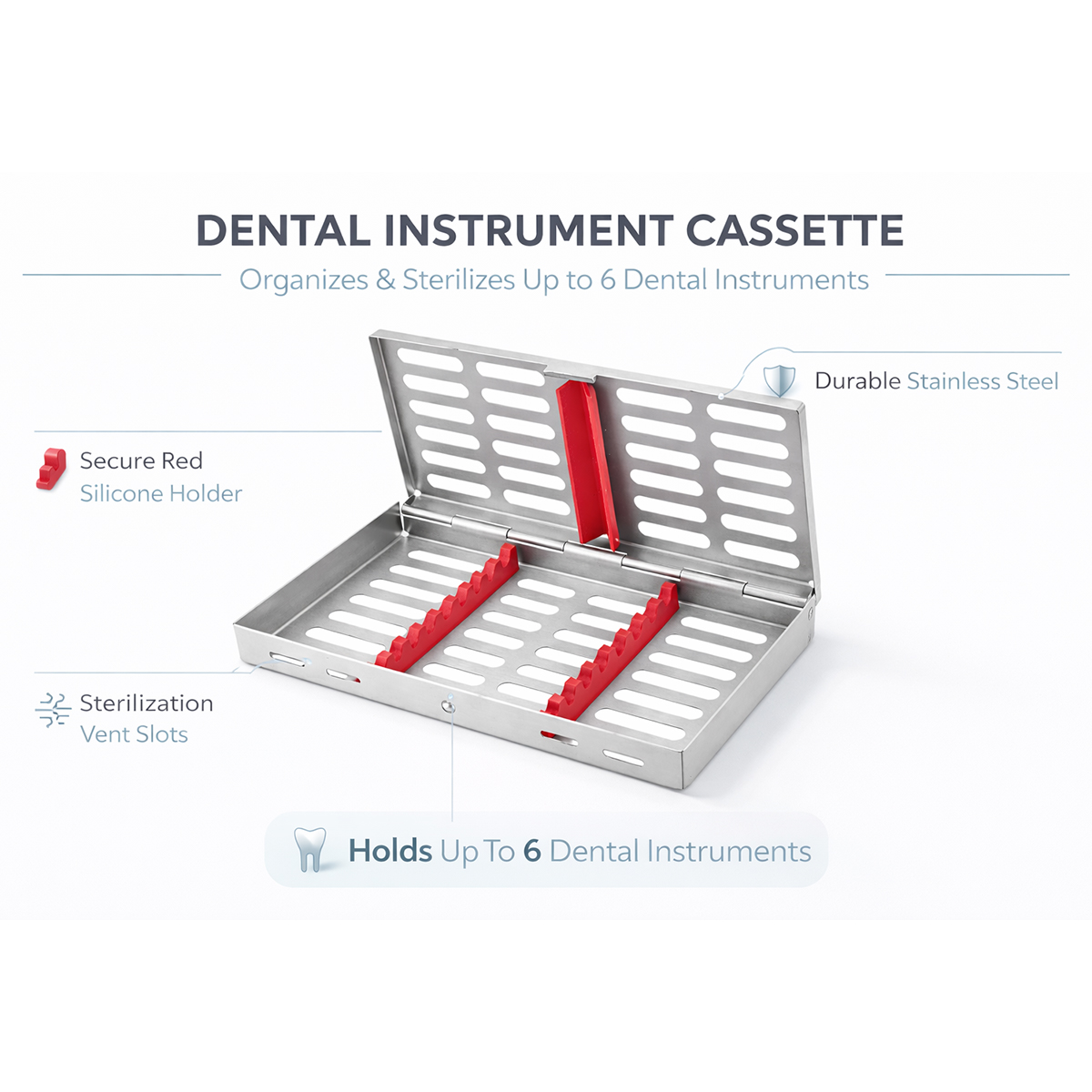 DENTAL INSTRUMENT CASSETTE

Organizes & Sterilizes Up to 6 Dental Instruments

Durable Stainless Steel

Secure Red Silicone Holder

Sterilization Vent Slots

Holds Up To 6 Dental Instruments