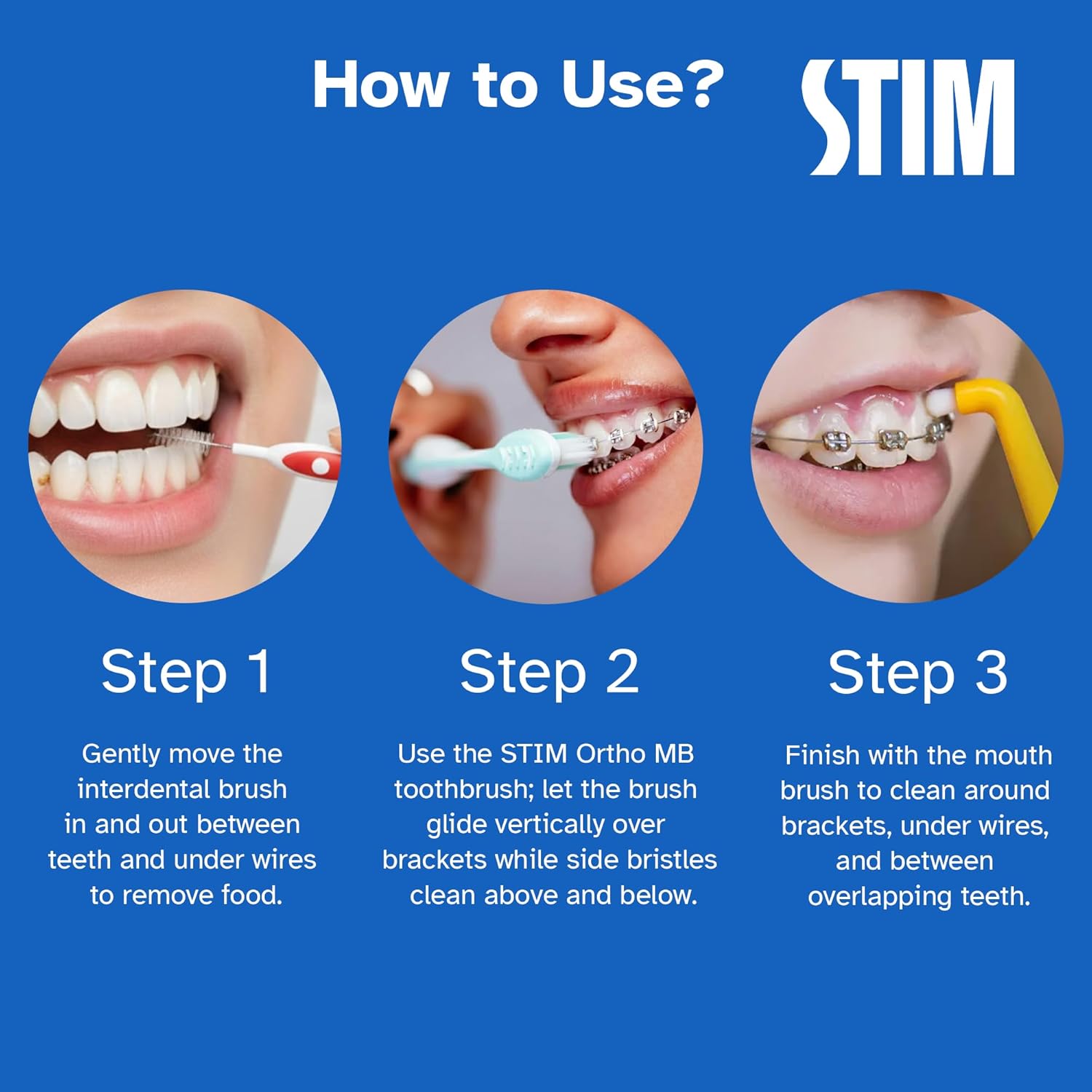 How to Use?

STIM

Step 1

Gently move the interdental brush in and out between teeth and under wires to remove food.

Step 2

Use the STIM Ortho MB toothbrush; let the brush glide vertically over brackets while side bristles clean above and below.

Step 3

Finish with the mouth brush to clean around brackets, under wires, and between overlapping teeth.