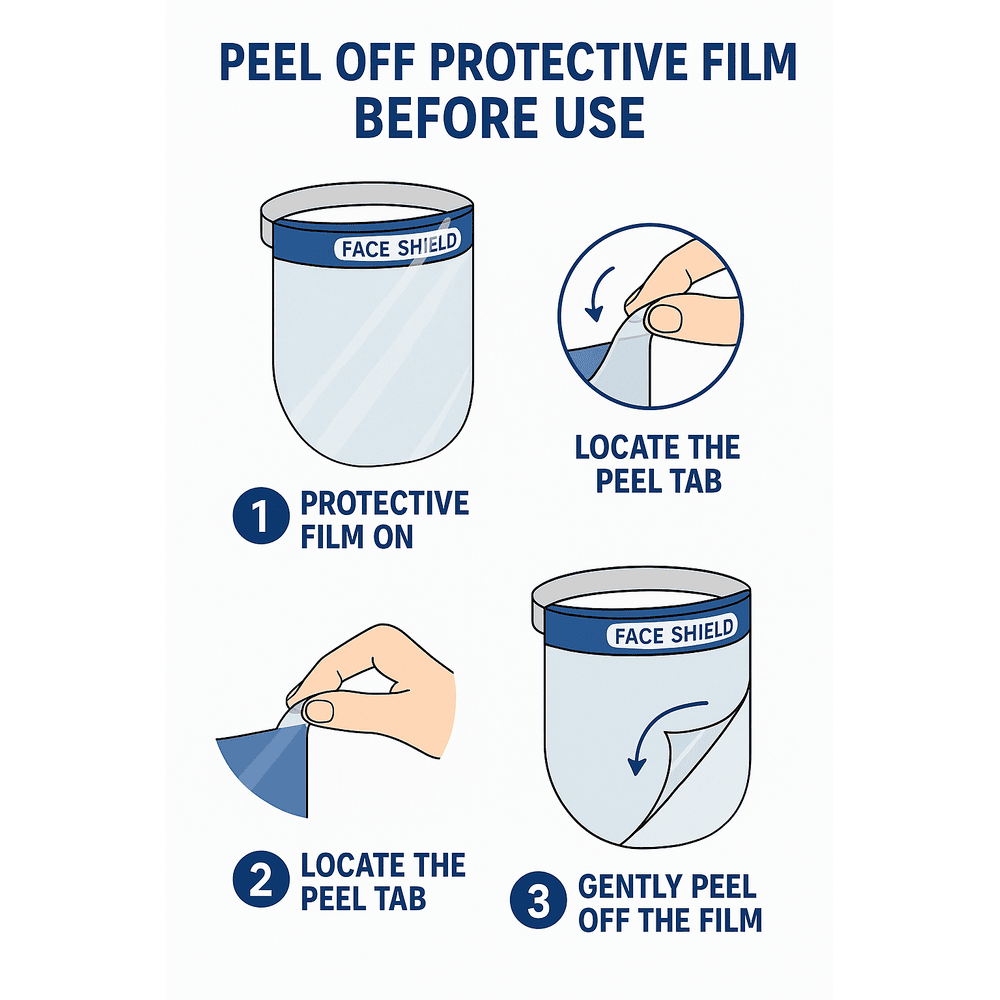 PEEL OFF PROTECTIVE FILM BEFORE USE

FACE SHIELD

1 PROTECTIVE FILM ON

LOCATE THE PEEL TAB

2 LOCATE THE PEEL TAB

FACE SHIELD

3 GENTLY PEEL OFF THE FILM