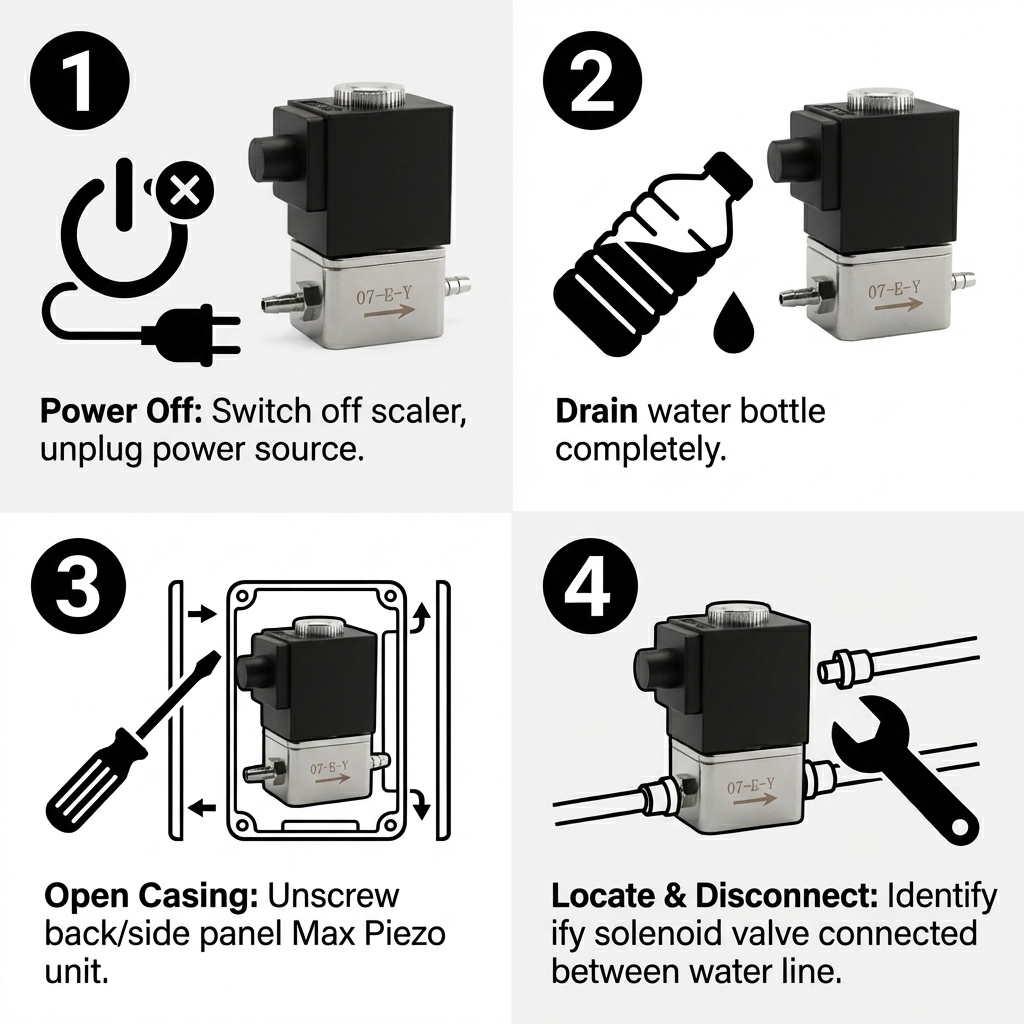 1

07-E-Y

Power Off: Switch off scaler, unplug power source.

2

07-E-Y

Drain water bottle completely.

3

07-E-Y

Open Casing: Unscrew back/side panel Max Piezo unit.

4

07-E-Y

Locate & Disconnect: Identify ify solenoid valve connected between water line.