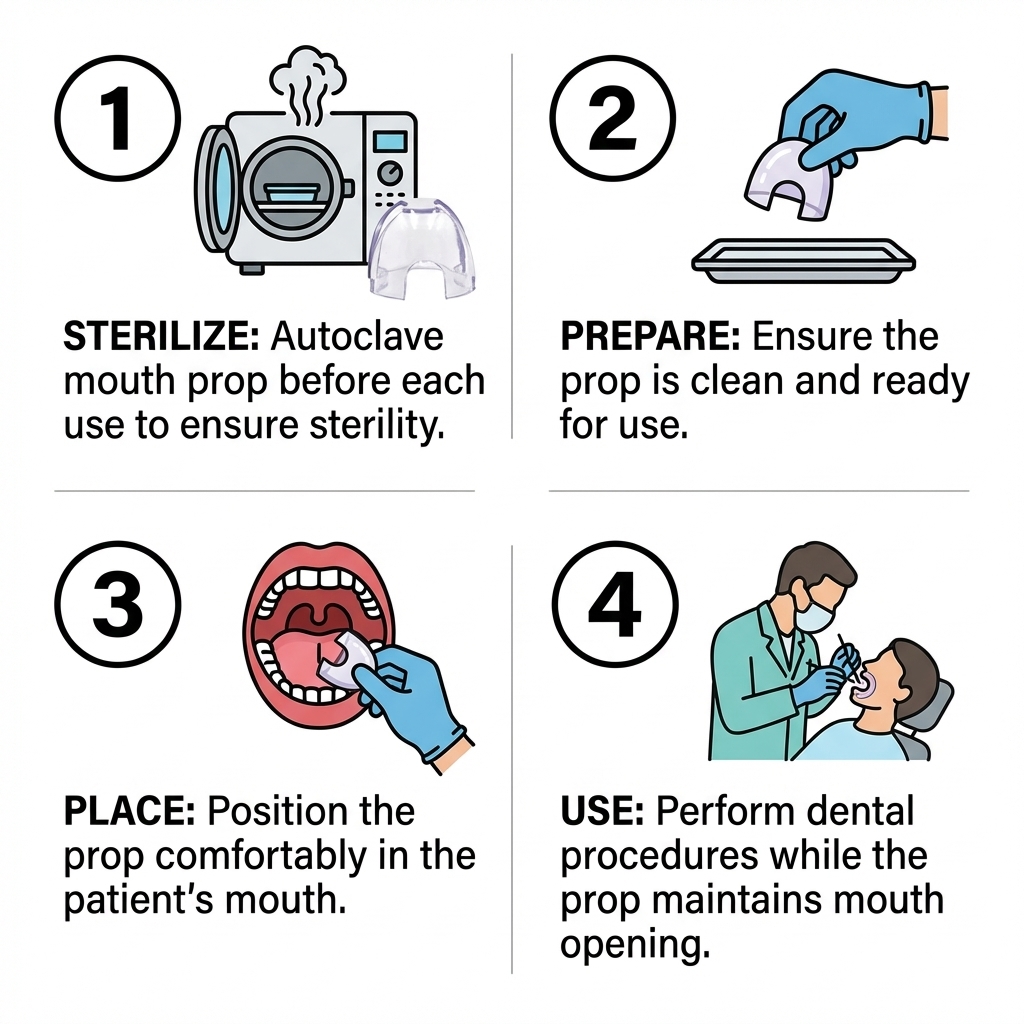 1

STERILIZE: Autoclave mouth prop before each use to ensure sterility.

2

PREPARE: Ensure the prop is clean and ready for use.

3

PLACE: Position the prop comfortably in the patient's mouth.

4

USE: Perform dental procedures while the prop maintains mouth opening.