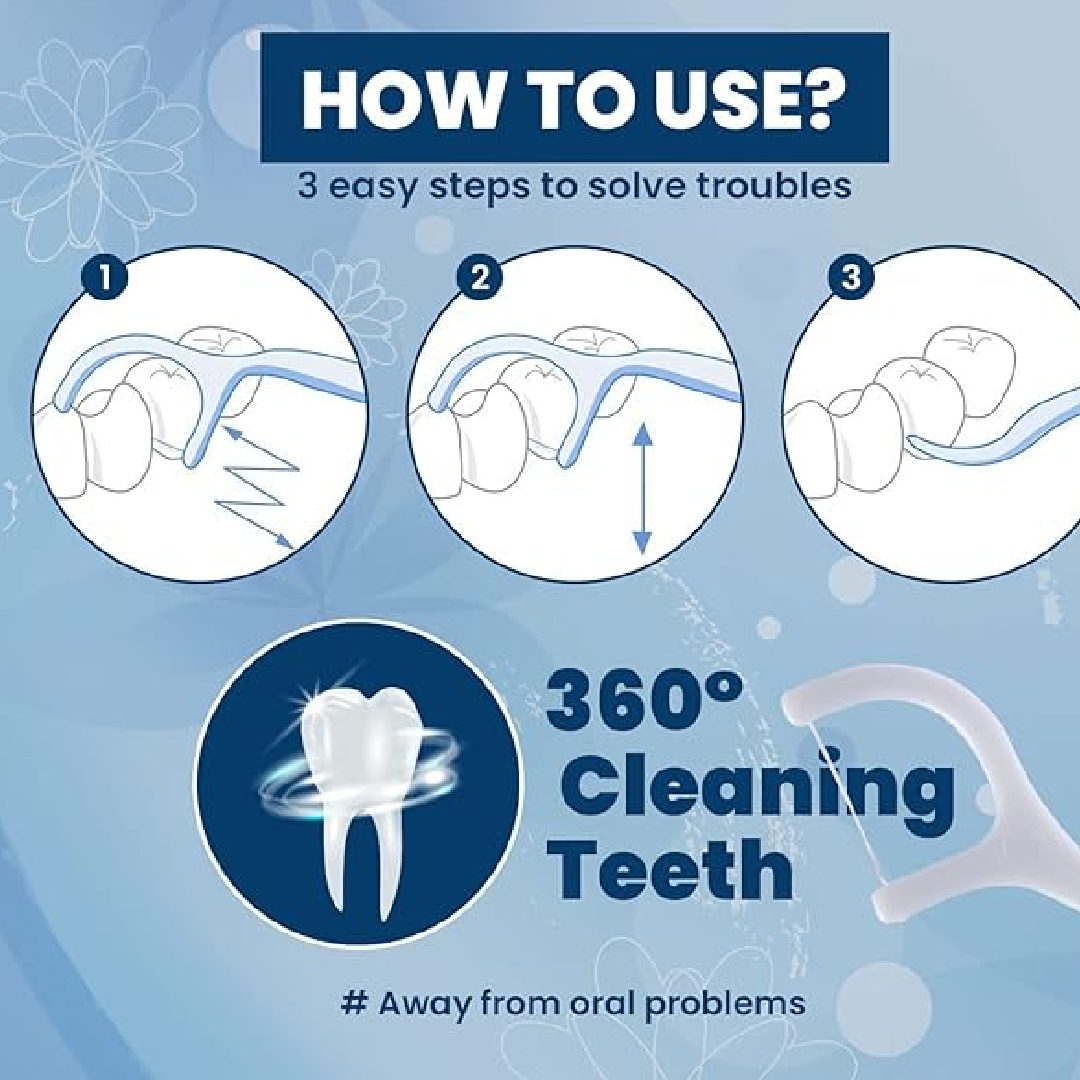 HOW TO USE?
3 easy steps to solve troubles

1

2

3

360°
Cleaning
Teeth

# Away from oral problems