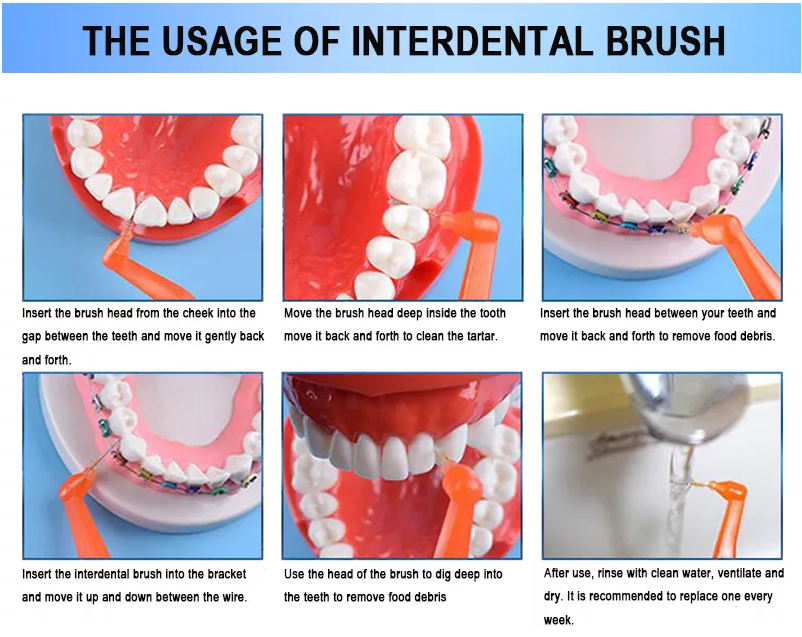 THE USAGE OF INTERDENTAL BRUSH

Insert the brush head from the cheek into the gap between the teeth and move it gently back and forth.

Move the brush head deep inside the tooth move it back and forth to clean the tartar.

Insert the brush head between your teeth and move it back and forth to remove food debris.

Insert the interdental brush into the bracket and move it up and down between the wire.

Use the head of the brush to dig deep into the teeth to remove food debris

After use, rinse with clean water, ventilate and dry. It is recommended to replace one every week.