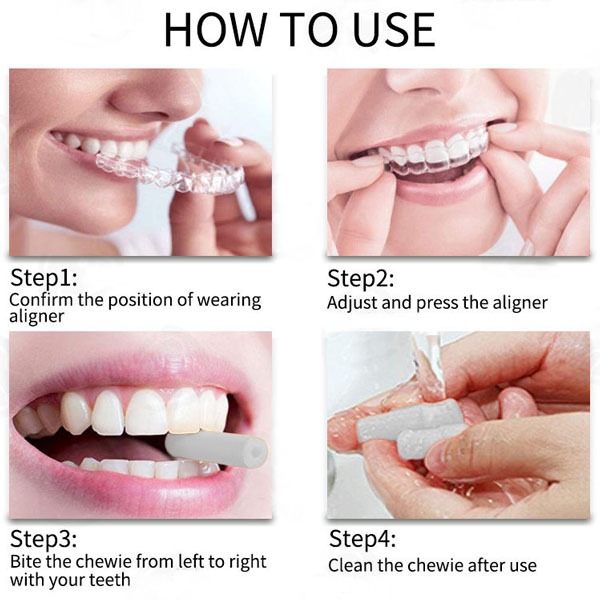 HOW TO USE

Step1:
Confirm the position of wearing aligner

Step2:
Adjust and press the aligner

Step3:
Bite the chewie from left to right with your teeth

Step4:
Clean the chewie after use