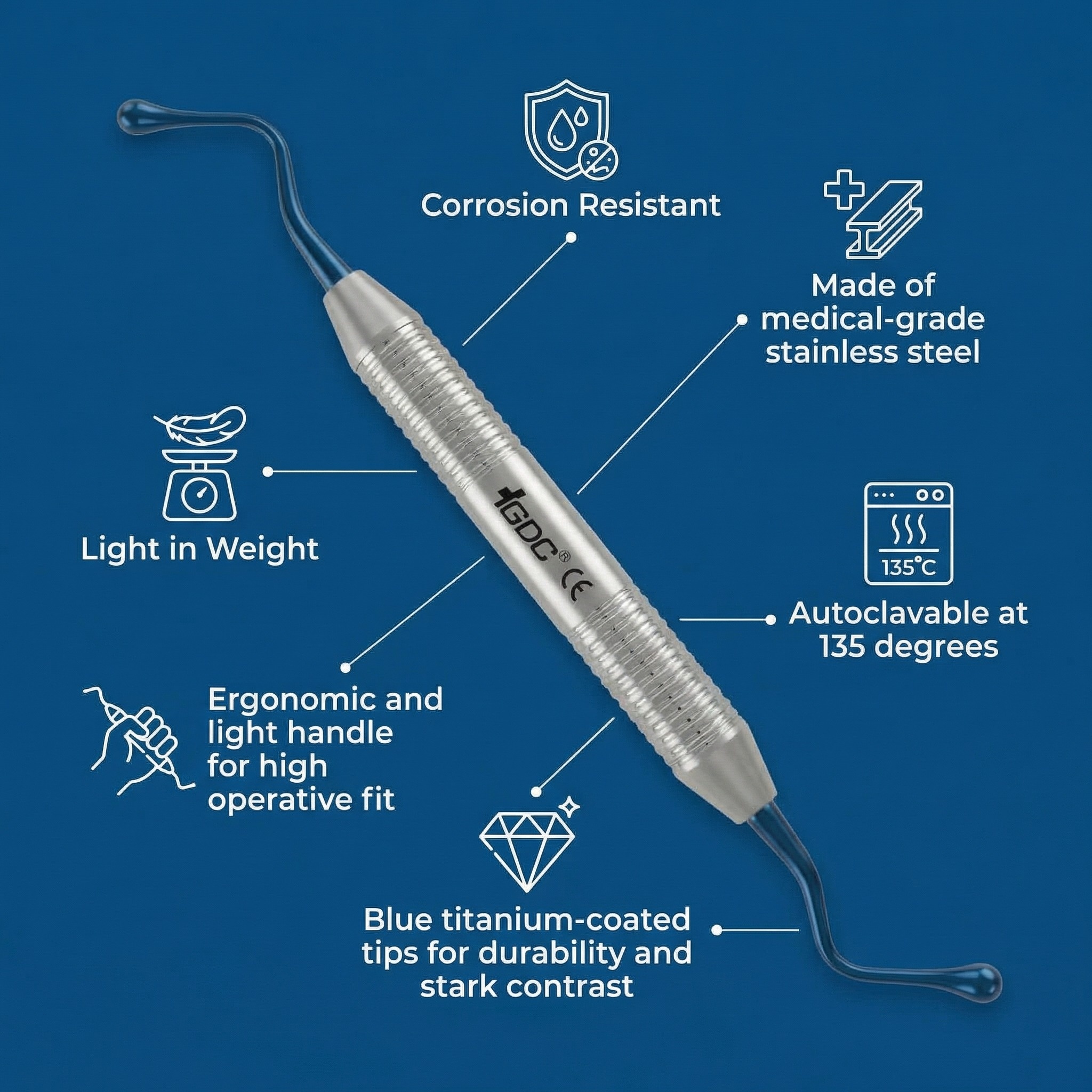 Corrosion Resistant

Made of medical-grade stainless steel

Light in Weight

GDC® CE

135°C

Autoclavable at 135 degrees

Ergonomic and light handle for high operative fit

Blue titanium-coated tips for durability and stark contrast