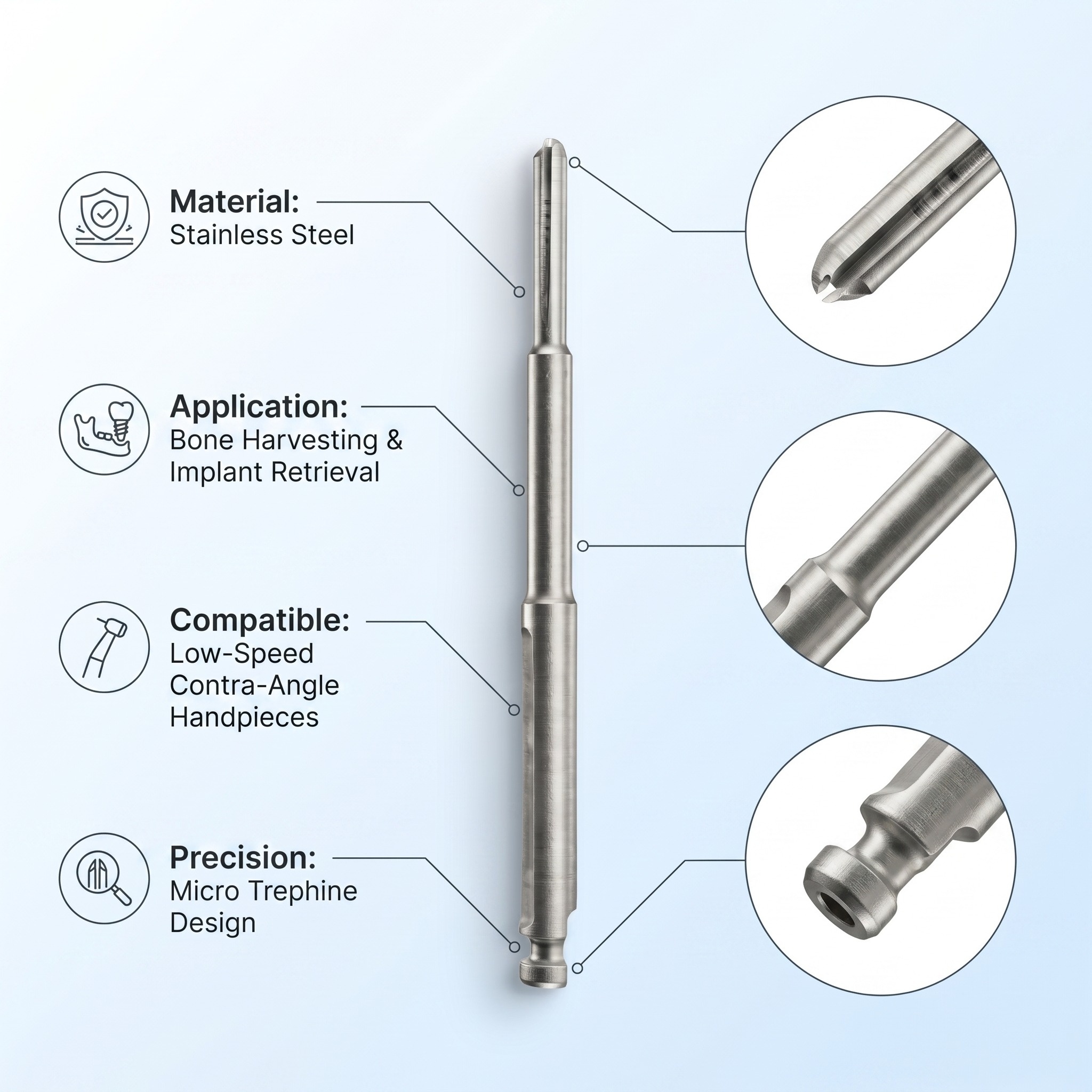 Material:
Stainless Steel

Application:
Bone Harvesting & Implant Retrieval

Compatible:
Low-Speed Contra-Angle Handpieces

Precision:
Micro Trephine Design