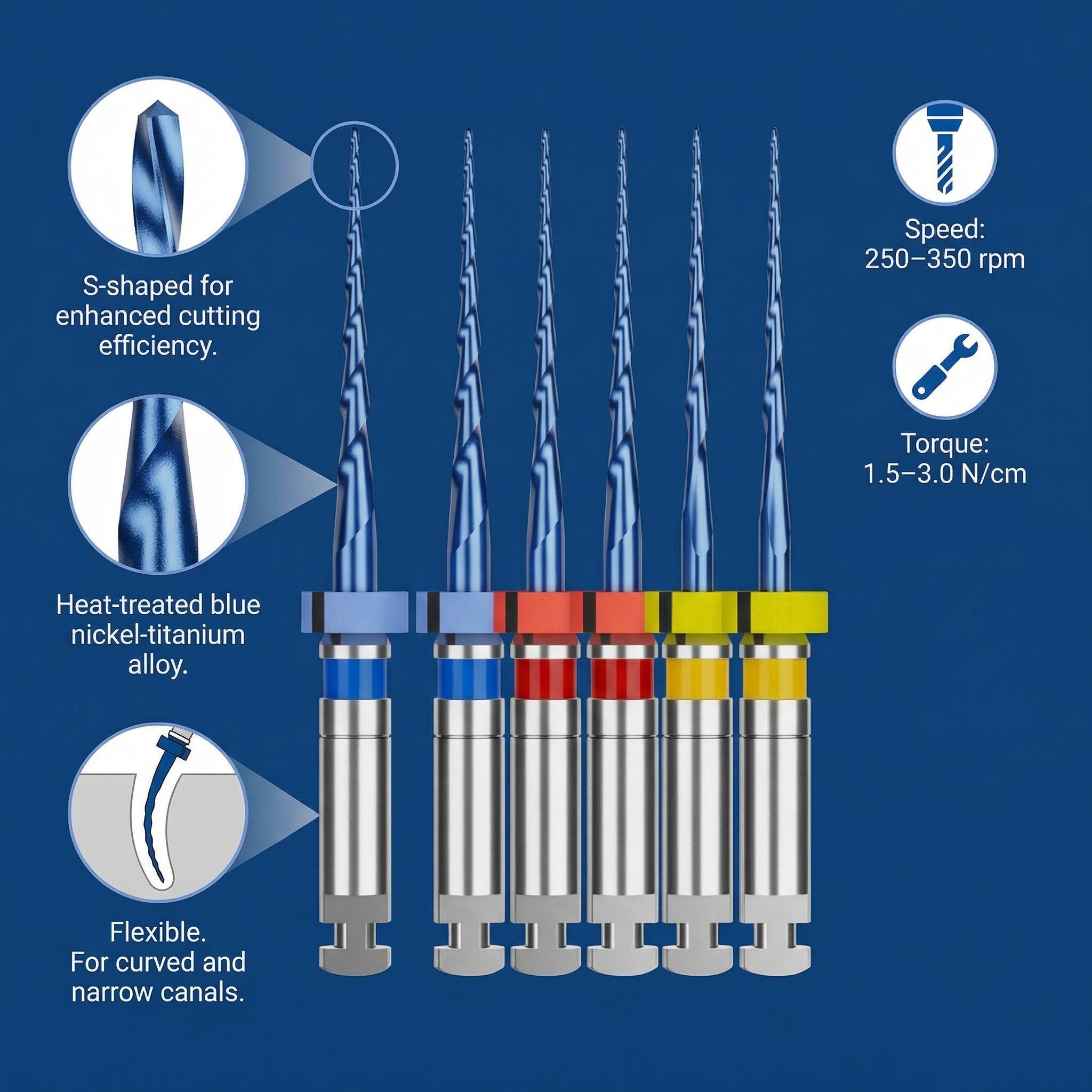 S-shaped for enhanced cutting efficiency.

Heat-treated blue nickel-titanium alloy.

Flexible.
For curved and narrow canals.

Speed:
250–350 rpm

Torque:
1.5–3.0 N/cm