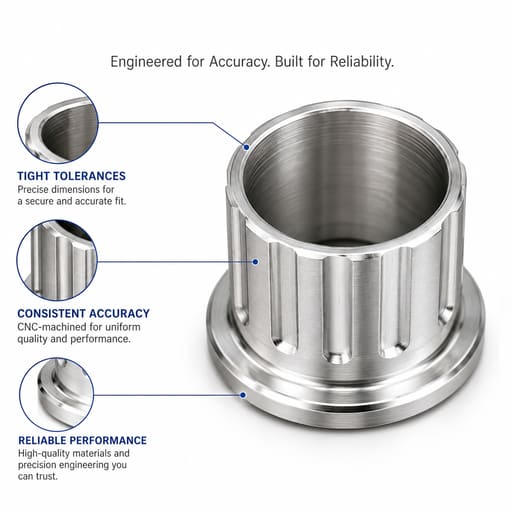 Engineered for Accuracy. Built for Reliability.

TIGHT TOLERANCES
Precise dimensions for a secure and accurate fit.

CONSISTENT ACCURACY
CNC-machined for uniform quality and performance.

RELIABLE PERFORMANCE
High-quality materials and precision engineering you can trust.