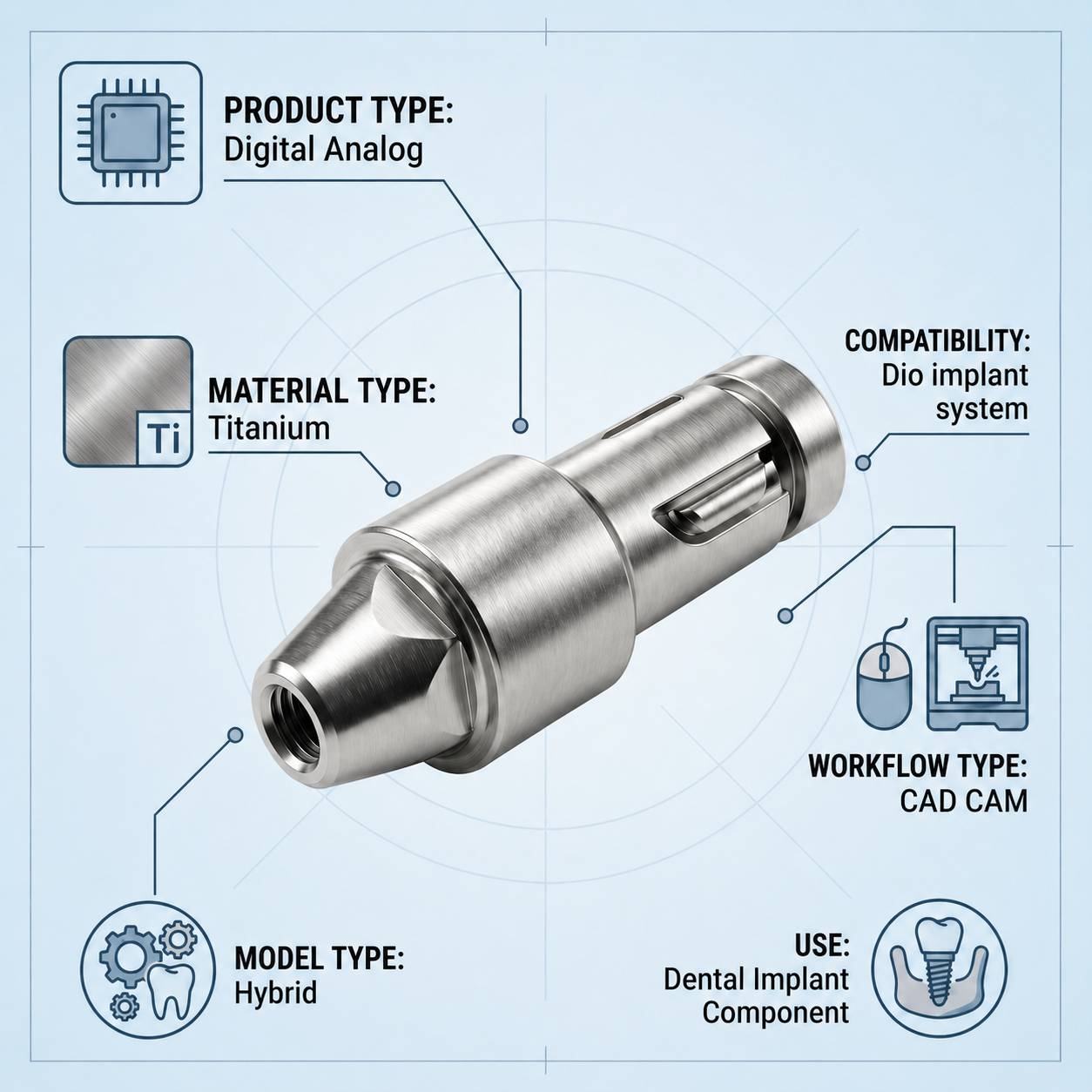 PRODUCT TYPE:
Digital Analog

Ti

MATERIAL TYPE:
Titanium

COMPATIBILITY:
Dio implant system

WORKFLOW TYPE:
CAD CAM

MODEL TYPE:
Hybrid

USE:
Dental Implant Component