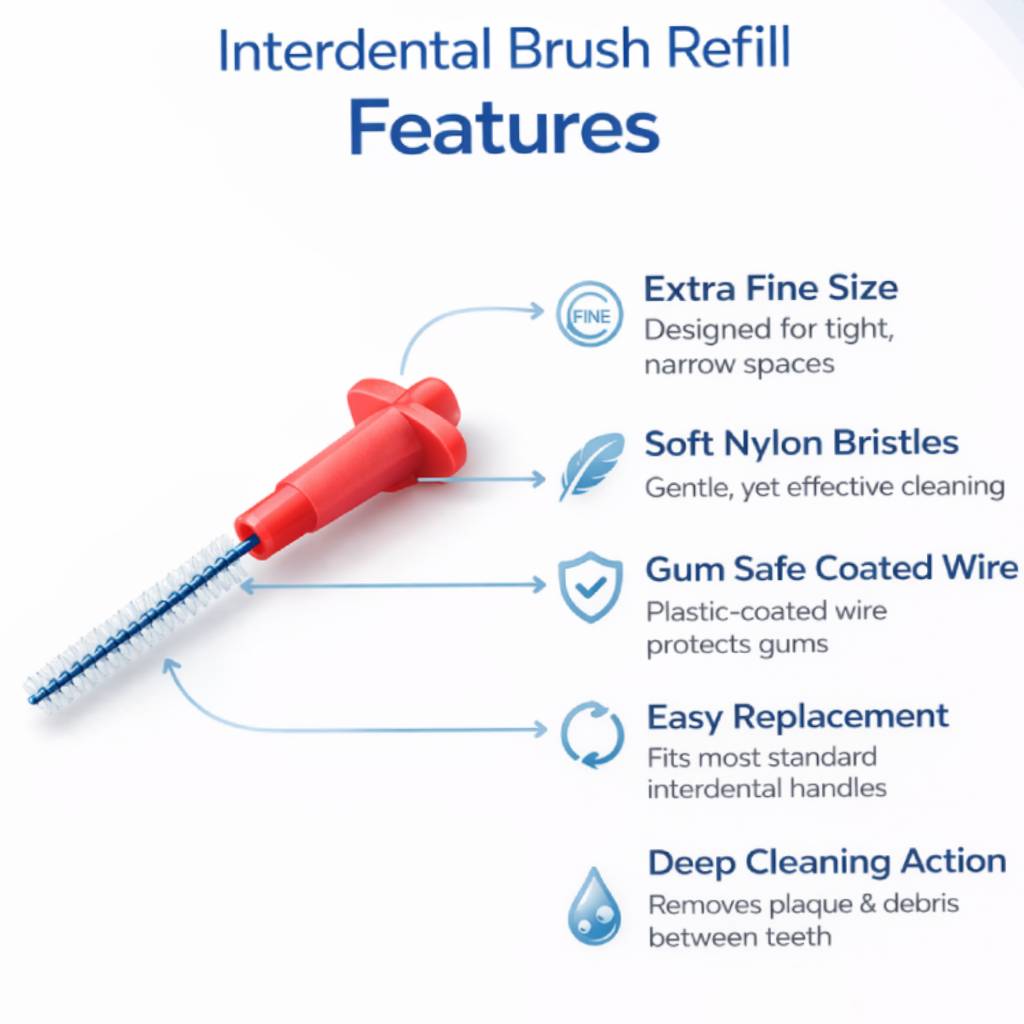 Interdental Brush Refill
Features

FINE

Extra Fine Size
Designed for tight, narrow spaces

Soft Nylon Bristles
Gentle, yet effective cleaning

Gum Safe Coated Wire
Plastic-coated wire protects gums

Easy Replacement
Fits most standard interdental handles

Deep Cleaning Action
Removes plaque & debris between teeth