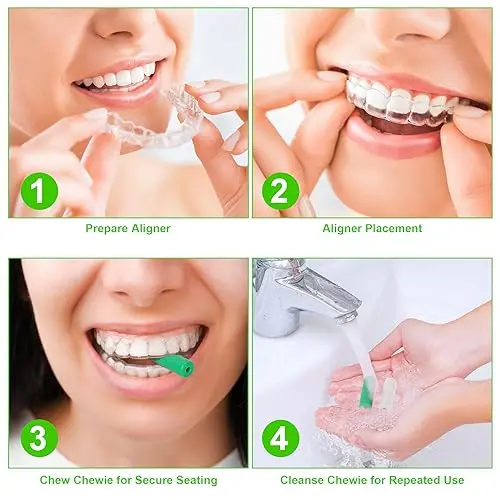 1
Prepare Aligner

2
Aligner Placement

3
Chew Chewie for Secure Seating

4
Cleanse Chewie for Repeated Use