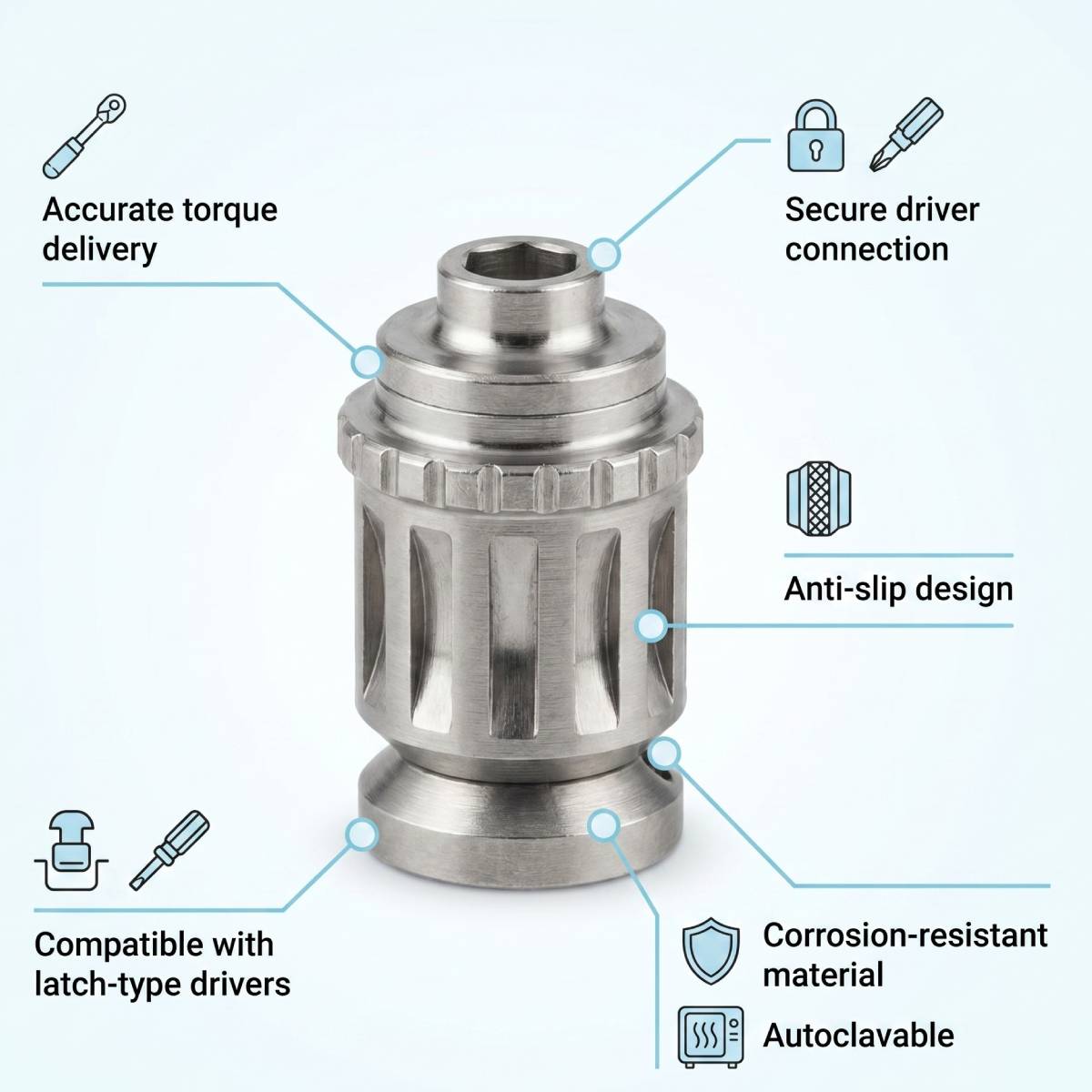 Accurate torque delivery

Secure driver connection

Anti-slip design

Compatible with latch-type drivers

Corrosion-resistant material

Autoclavable