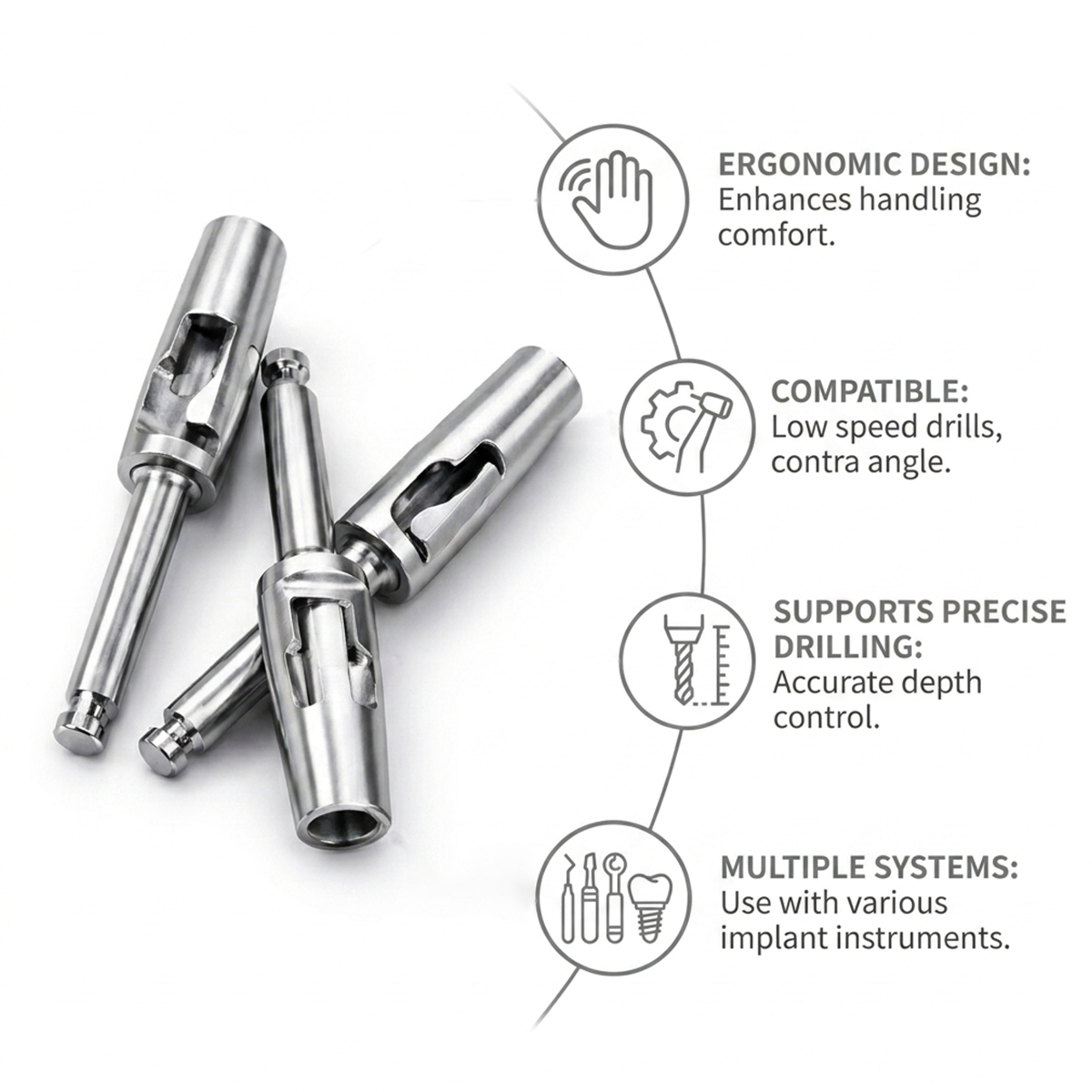 ERGONOMIC DESIGN:
Enhances handling comfort.

COMPATIBLE:
Low speed drills, contra angle.

SUPPORTS PRECISE DRILLING:
Accurate depth control.

MULTIPLE SYSTEMS:
Use with various implant instruments.