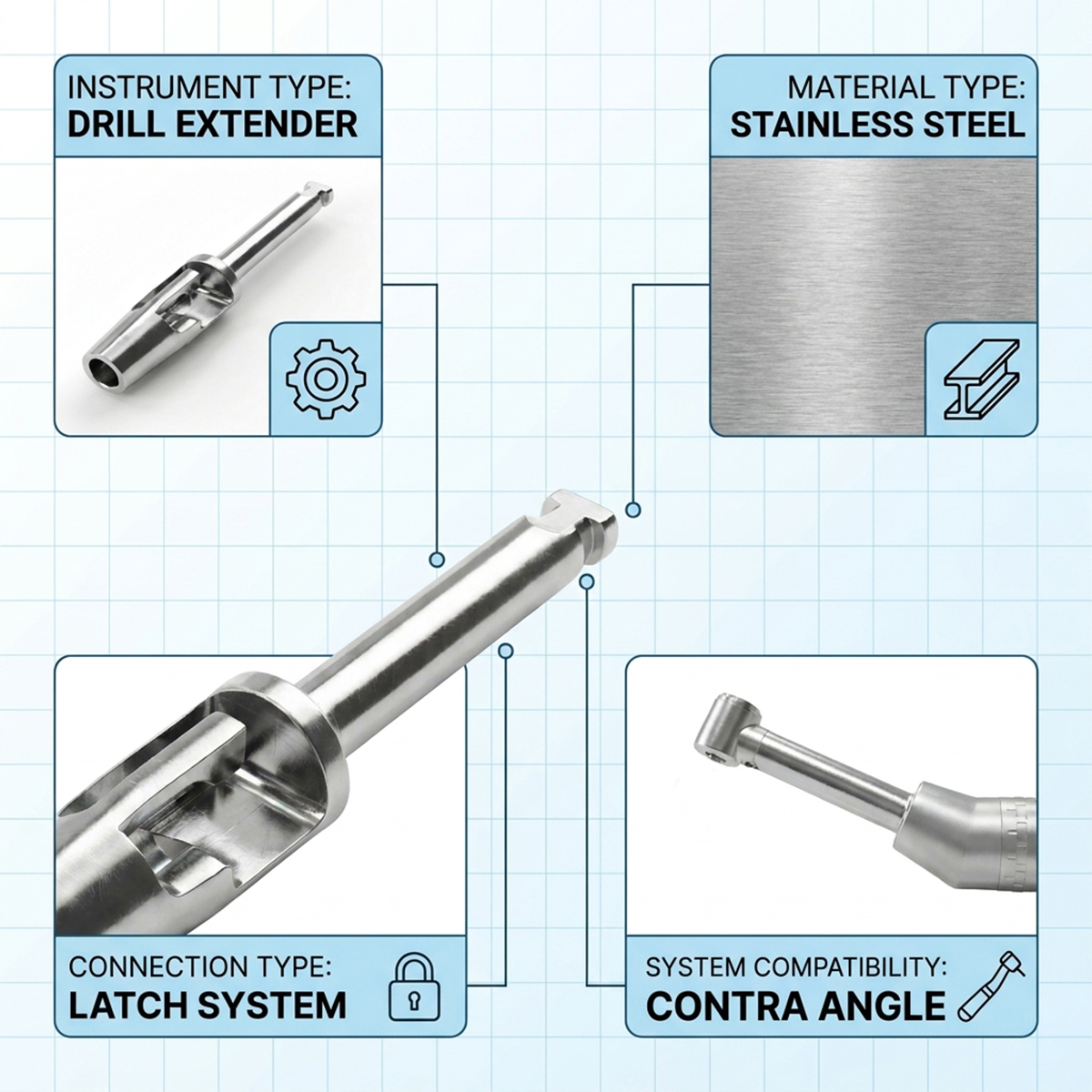 INSTRUMENT TYPE:
DRILL EXTENDER

MATERIAL TYPE:
STAINLESS STEEL

CONNECTION TYPE:
LATCH SYSTEM

SYSTEM COMPATIBILITY:
CONTRA ANGLE