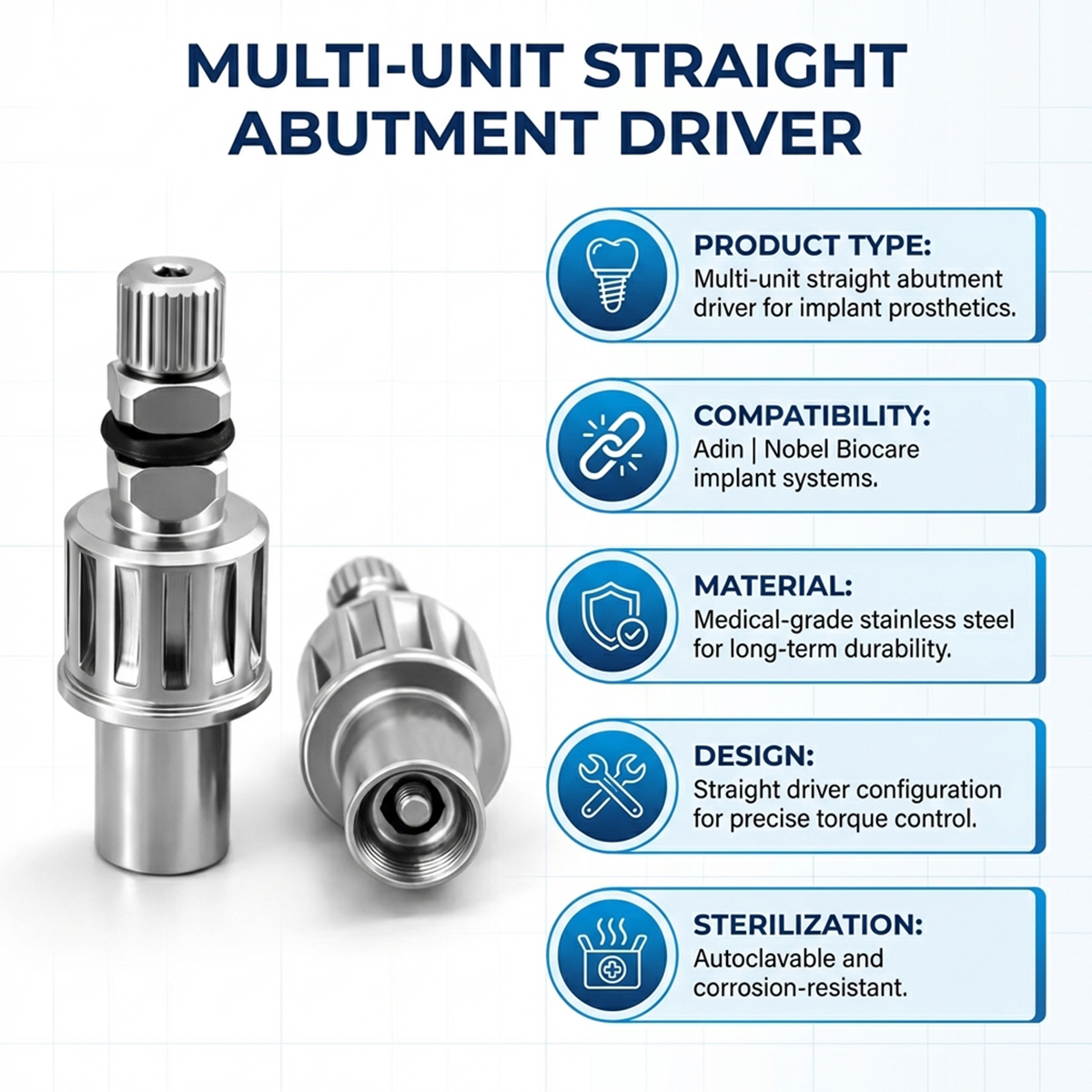 MULTI-UNIT STRAIGHT ABUTMENT DRIVER

PRODUCT TYPE:
Multi-unit straight abutment driver for implant prosthetics.

COMPATIBILITY:
Adin | Nobel Biocare implant systems.

MATERIAL:
Medical-grade stainless steel for long-term durability.

DESIGN:
Straight driver configuration for precise torque control.

STERILIZATION:
Autoclavable and corrosion-resistant.