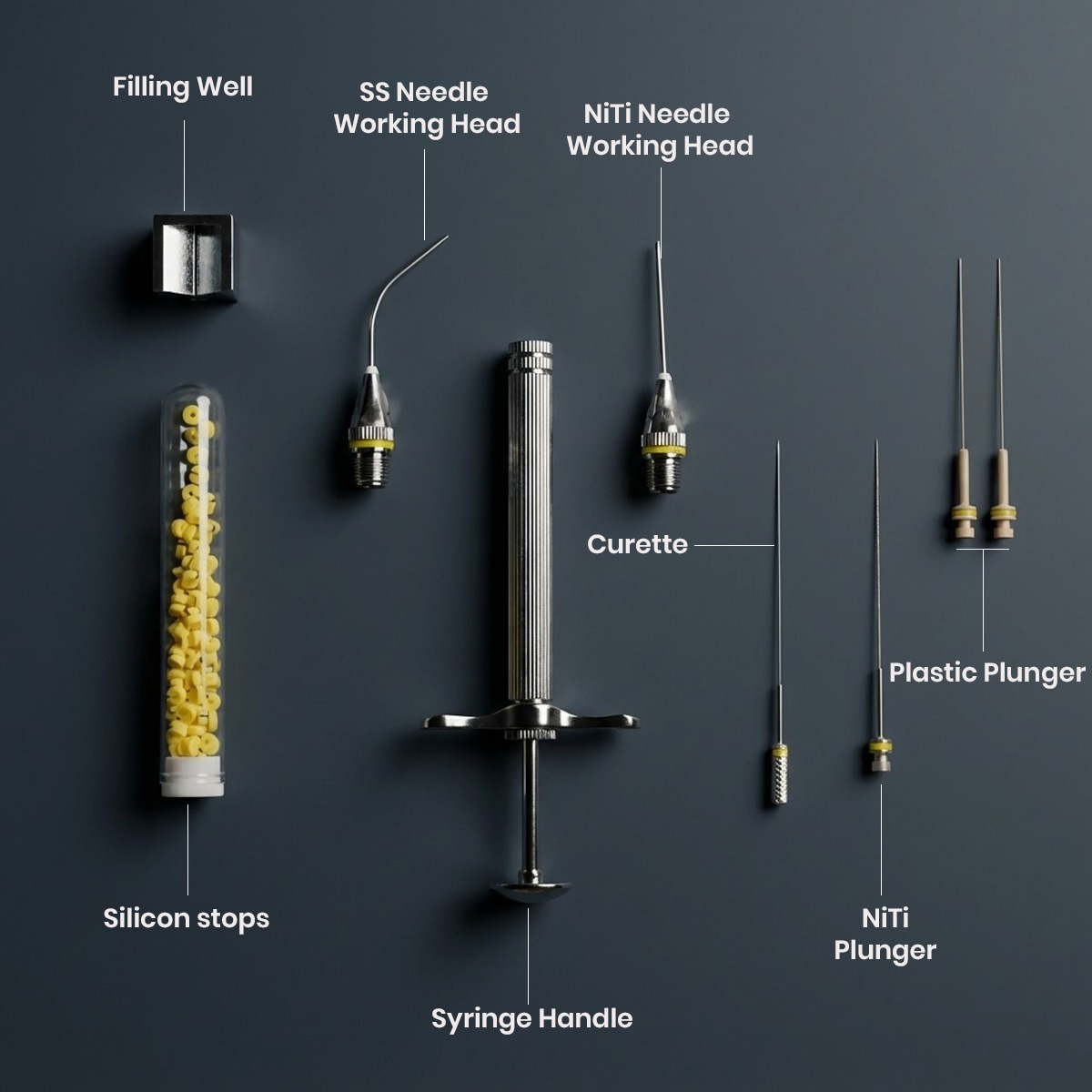 Filling Well

SS Needle
Working Head

NiTi Needle
Working Head

Curette

Plastic Plunger

Silicon stops

Syringe Handle

NiTi
Plunger