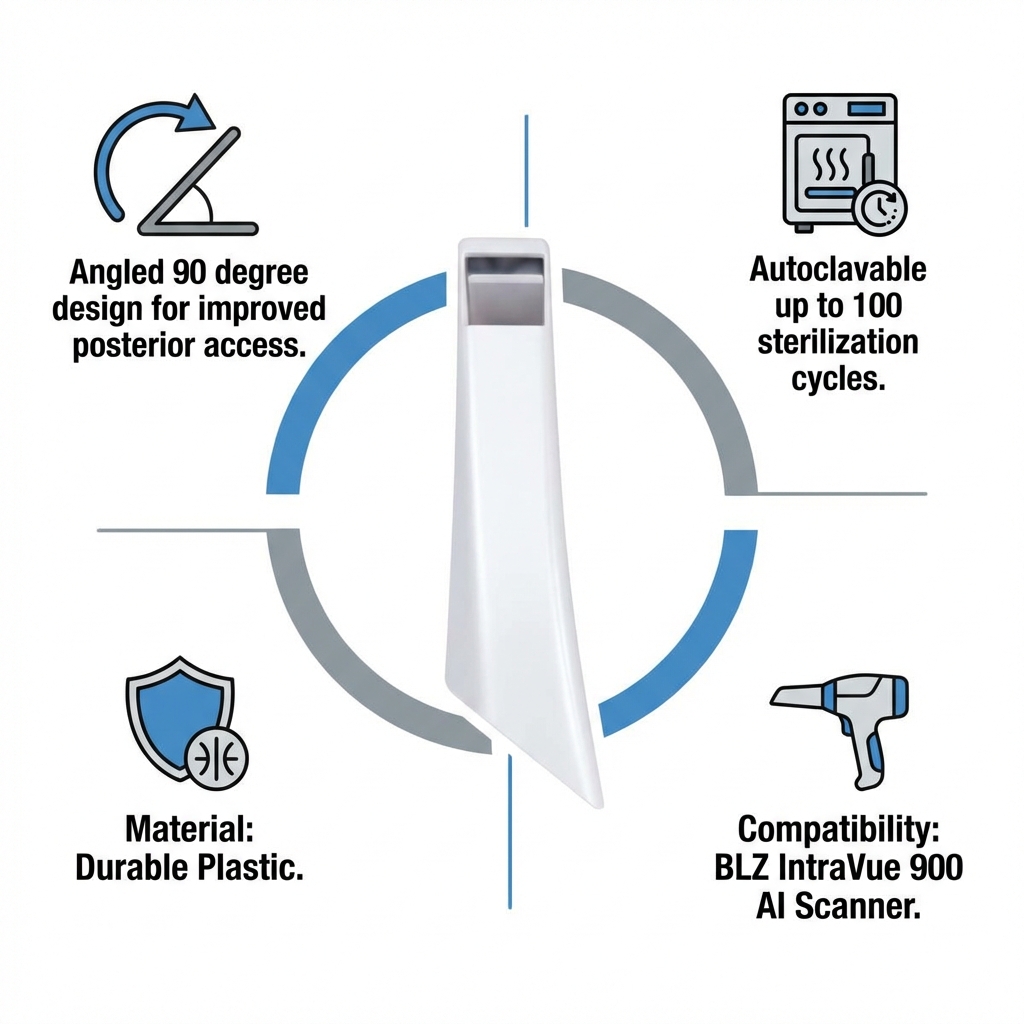 Angled 90 degree design for improved posterior access.

Autoclavable up to 100 sterilization cycles.

Material: Durable Plastic.

Compatibility: BLZ IntraVue 900 AI Scanner.