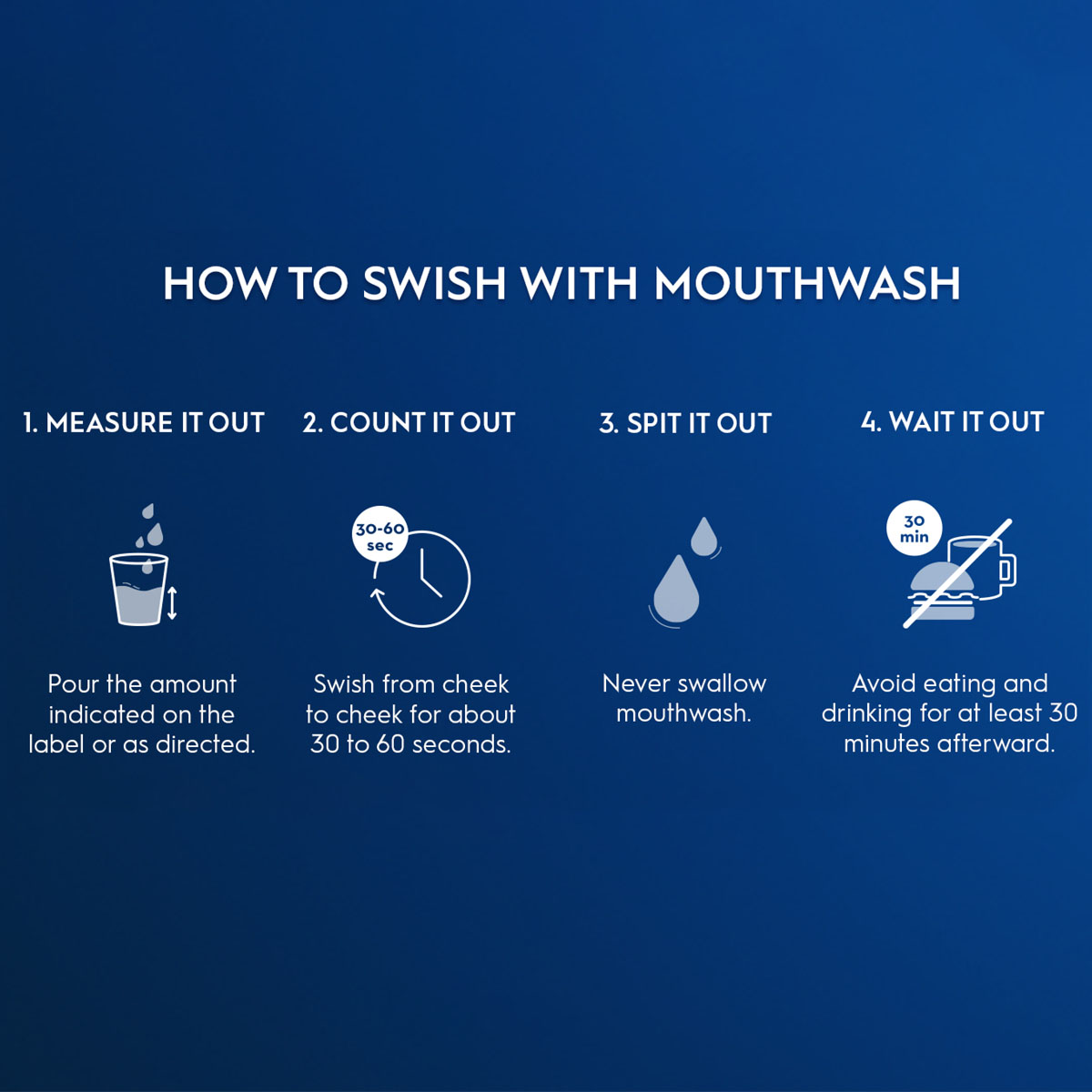 HOW TO SWISH WITH MOUTHWASH

1. MEASURE IT OUT

Pour the amount indicated on the label or as directed.

2. COUNT IT OUT

30-60 sec

Swish from cheek to cheek for about 30 to 60 seconds.

3. SPIT IT OUT

Never swallow mouthwash.

4. WAIT IT OUT

30 min

Avoid eating and drinking for at least 30 minutes afterward.