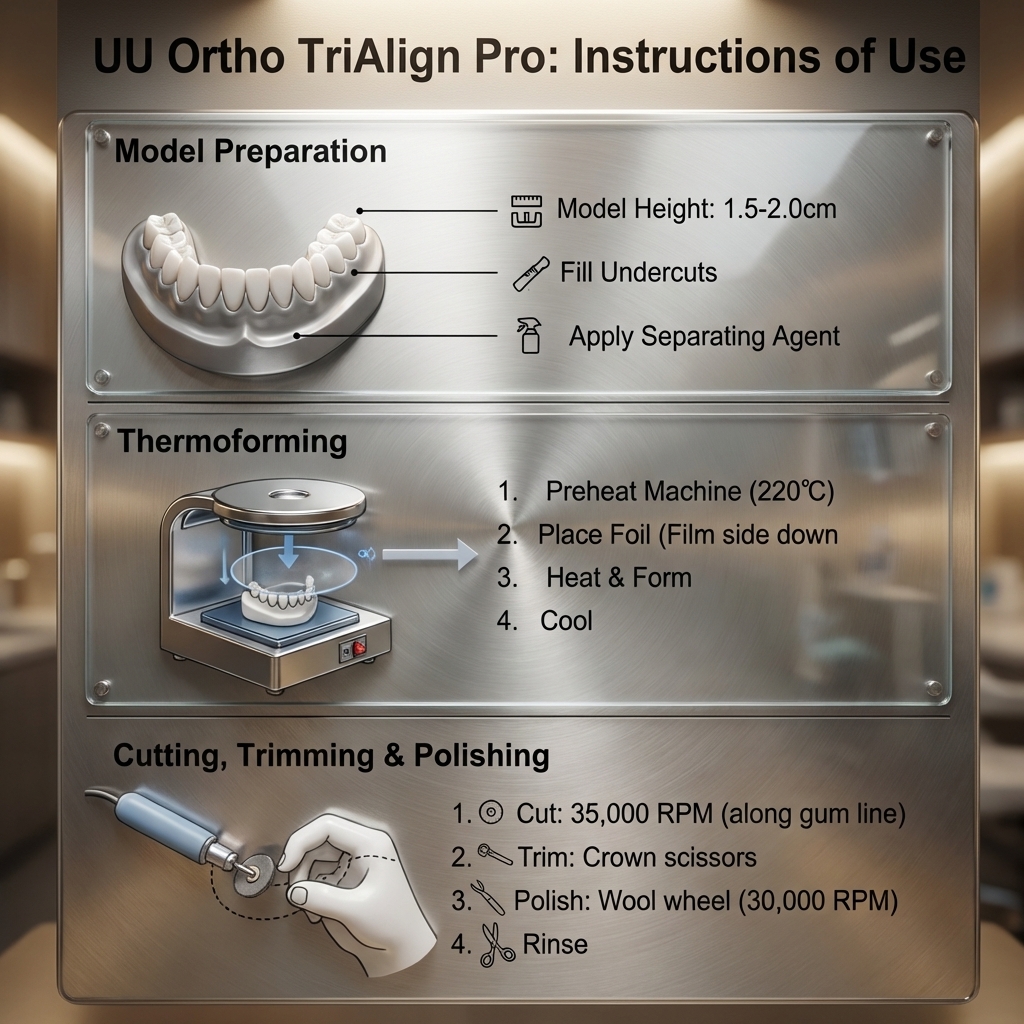 UU Ortho TriAlign Pro: Instructions of Use

Model Preparation

Model Height: 1.5-2.0cm

Fill Undercuts

Apply Separating Agent

Thermoforming

1. Preheat Machine (220℃)
2. Place Foil (Film side down
3. Heat & Form
4. Cool

Cutting, Trimming & Polishing

1. Cut: 35,000 RPM (along gum line)
2. Trim: Crown scissors
3. Polish: Wool wheel (30,000 RPM)
4. Rinse