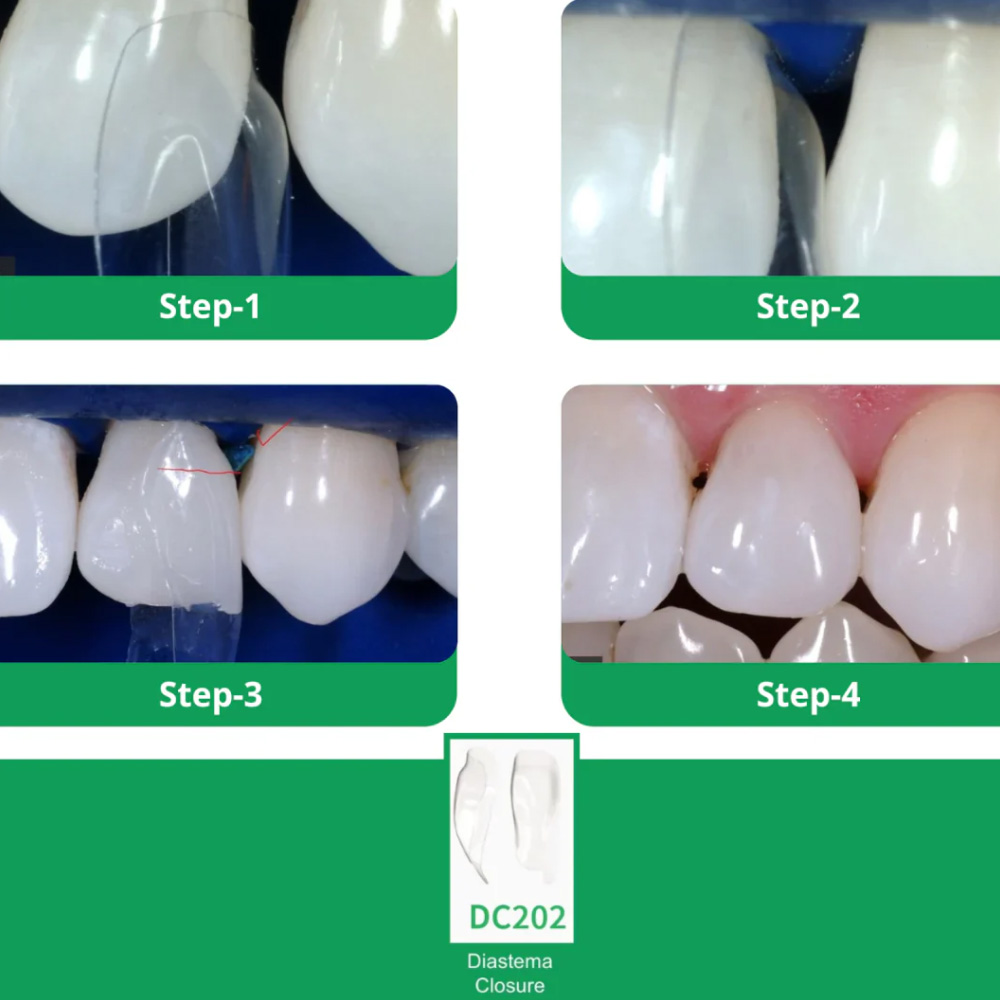 Step-1

Step-2

Step-3

Step-4

DC202

Diastema Closure