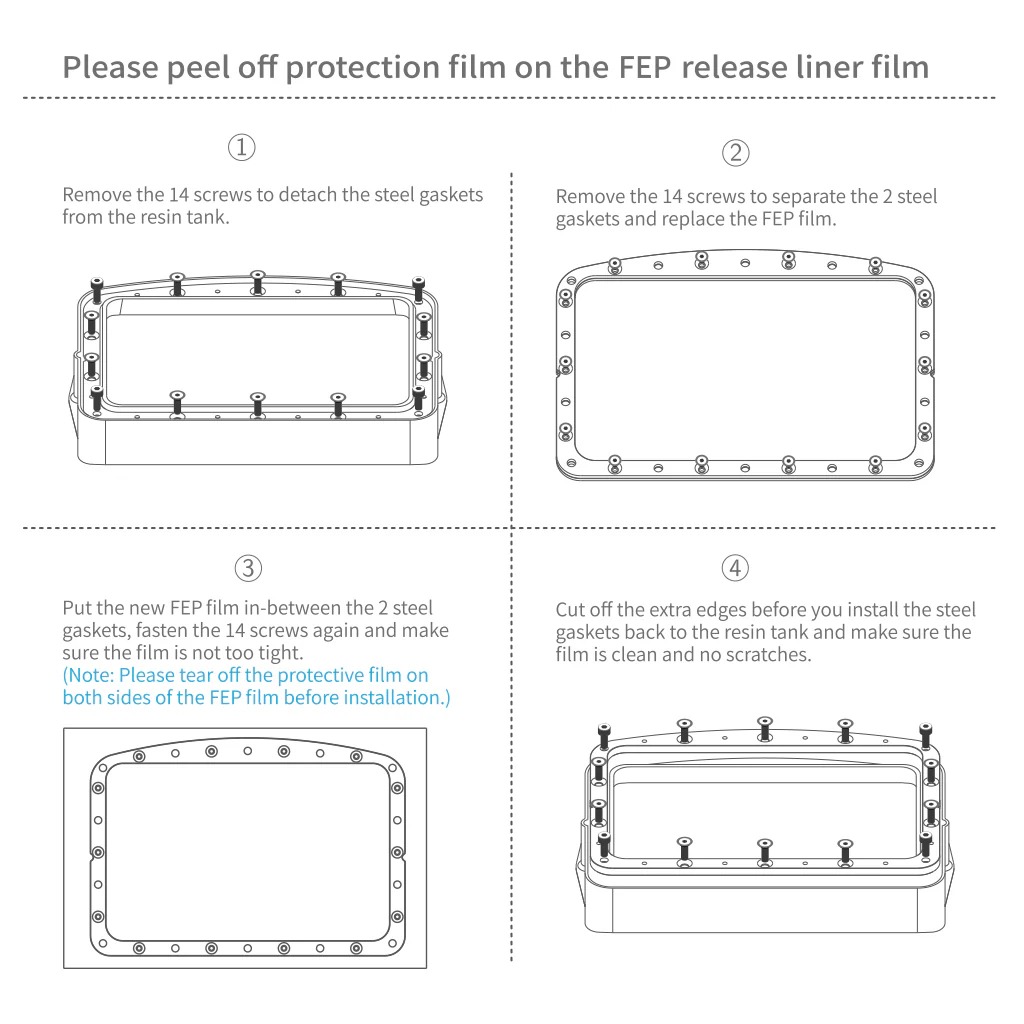 Please peel off protection film on the FEP release liner film

①

Remove the 14 screws to detach the steel gaskets from the resin tank.

②

Remove the 14 screws to separate the 2 steel gaskets and replace the FEP film.

③

Put the new FEP film in-between the 2 steel gaskets, fasten the 14 screws again and make sure the film is not too tight.
(Note: Please tear off the protective film on both sides of the FEP film before installation.)

④

Cut off the extra edges before you install the steel gaskets back to the resin tank and make sure the film is clean and no scratches.