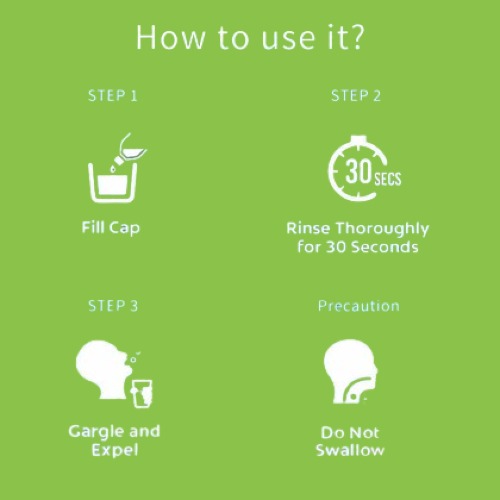 How to use it?

STEP 1

Fill Cap

STEP 2

30 SECS

Rinse Thoroughly for 30 Seconds

STEP 3

Gargle and Expel

Precaution

Do Not Swallow